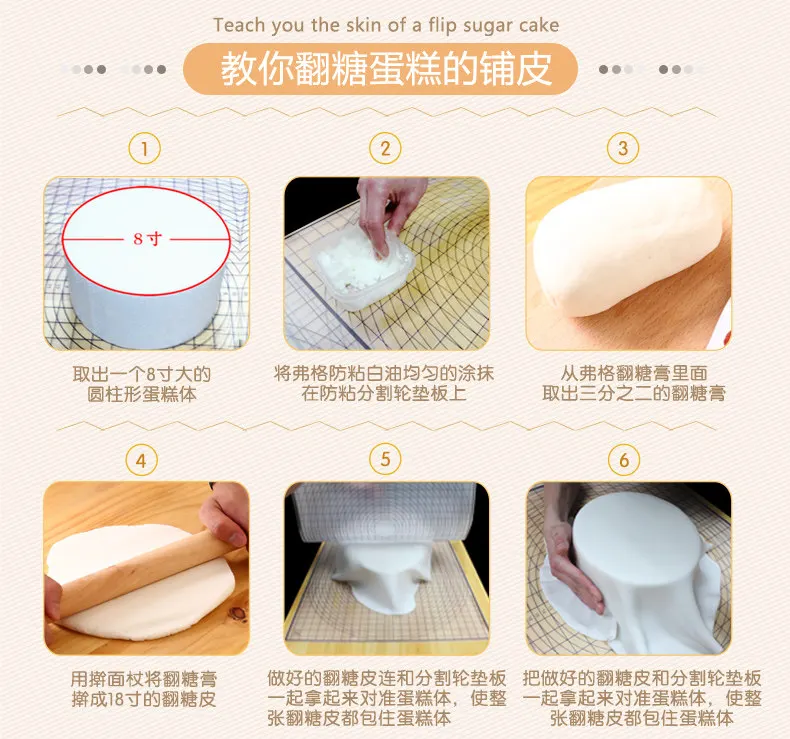 Teach you the skin of a flip sugar cake

教你翻糖蛋糕的铺皮

1

8寸

取出一个8寸大的圆柱形蛋糕体

2

将弗格防粘白油均匀的涂抹在防粘分割轮垫板上

3

从弗格翻糖膏里面取出三分之二的翻糖膏

4

用擀面杖将翻糖膏擀成18寸的翻糖皮

5

做好的翻糖皮连和分割轮垫板一起拿起来对准蛋糕体，使整张翻糖皮都包住蛋糕体

6

把做好的翻糖皮和分割轮垫板一起拿起来对准蛋糕体，使整张翻糖皮都包住蛋糕体