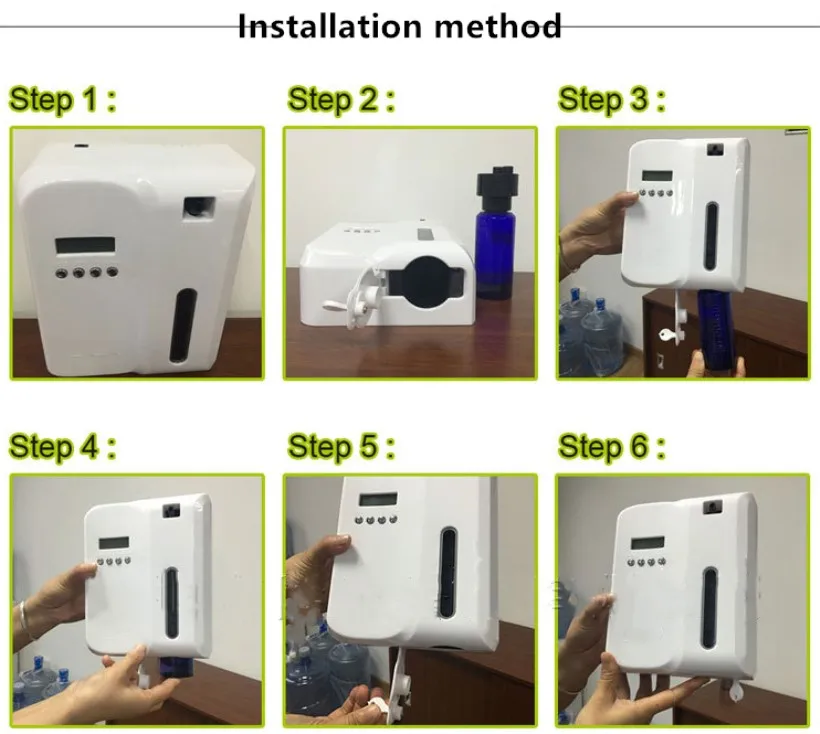 Installation method

Step 1 :

Step 2 :

Step 3 :

Step 4 :

Step 5 :

Step 6 :