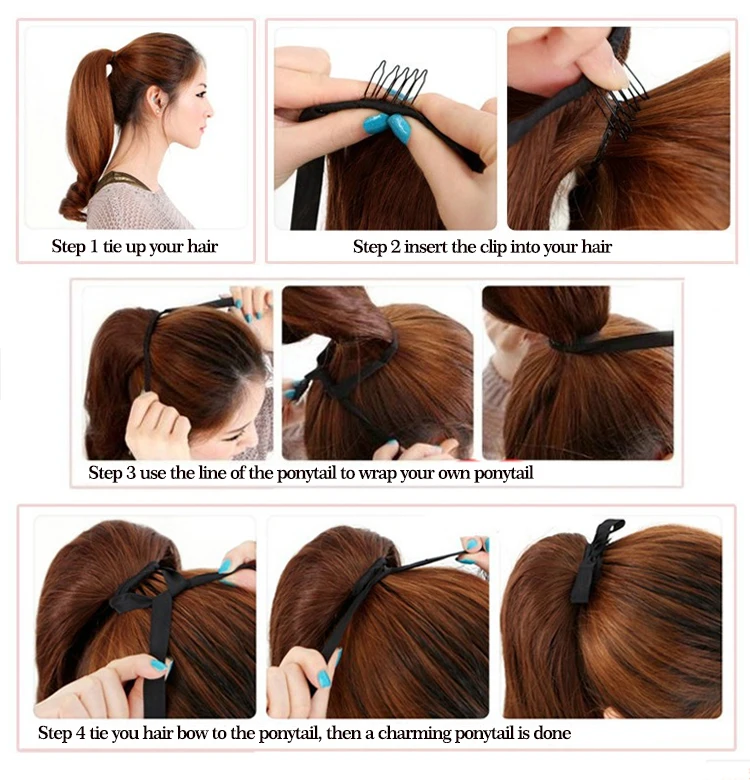 Step 1 tie up your hair

Step 2 insert the clip into your hair

Step 3 use the line of the ponytail to wrap your own ponytail

Step 4 tie you hair bow to the ponytail, then a charming ponytail is done