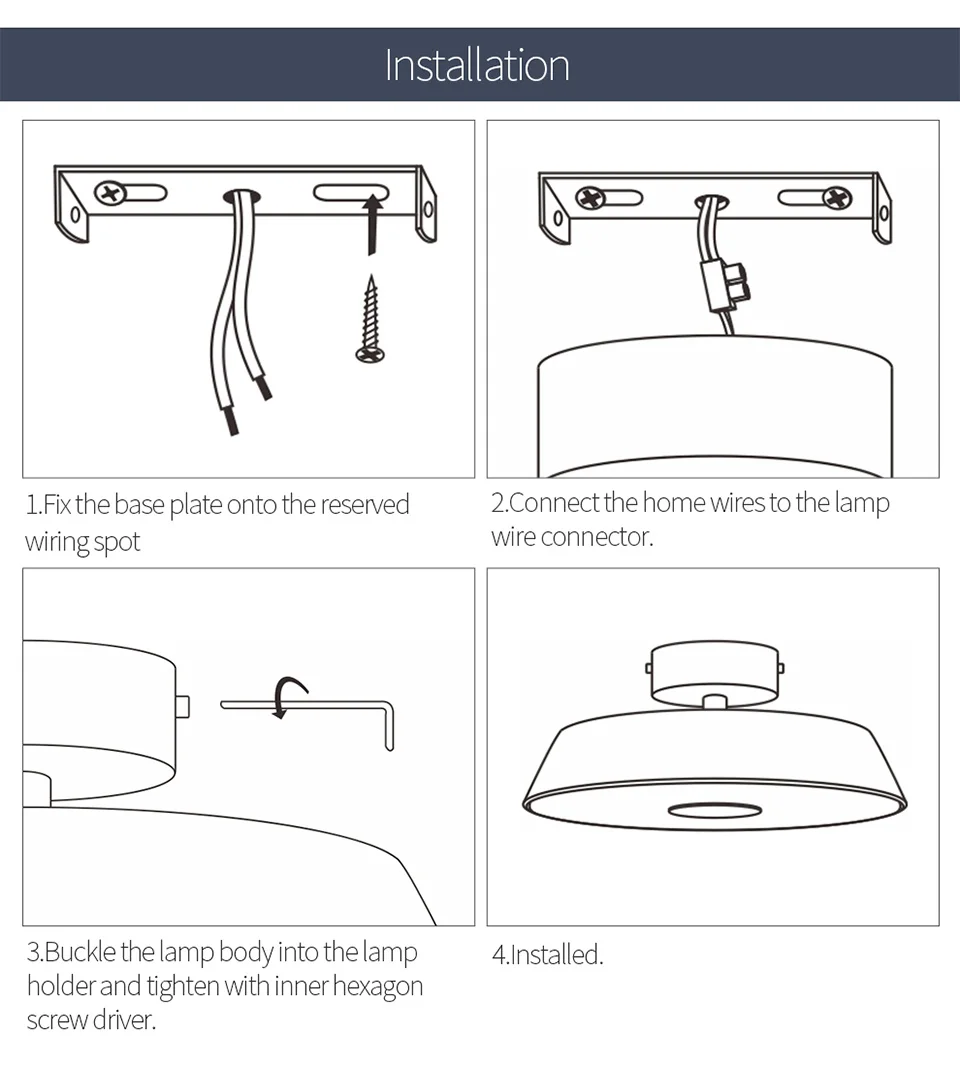 Installation

1.Fix the base plate onto the reserved wiring spot

2.Connect the home wires to the lamp wire connector.

3.Buckle the lamp body into the lamp holder and tighten with inner hexagon screw driver.

4.Installed.