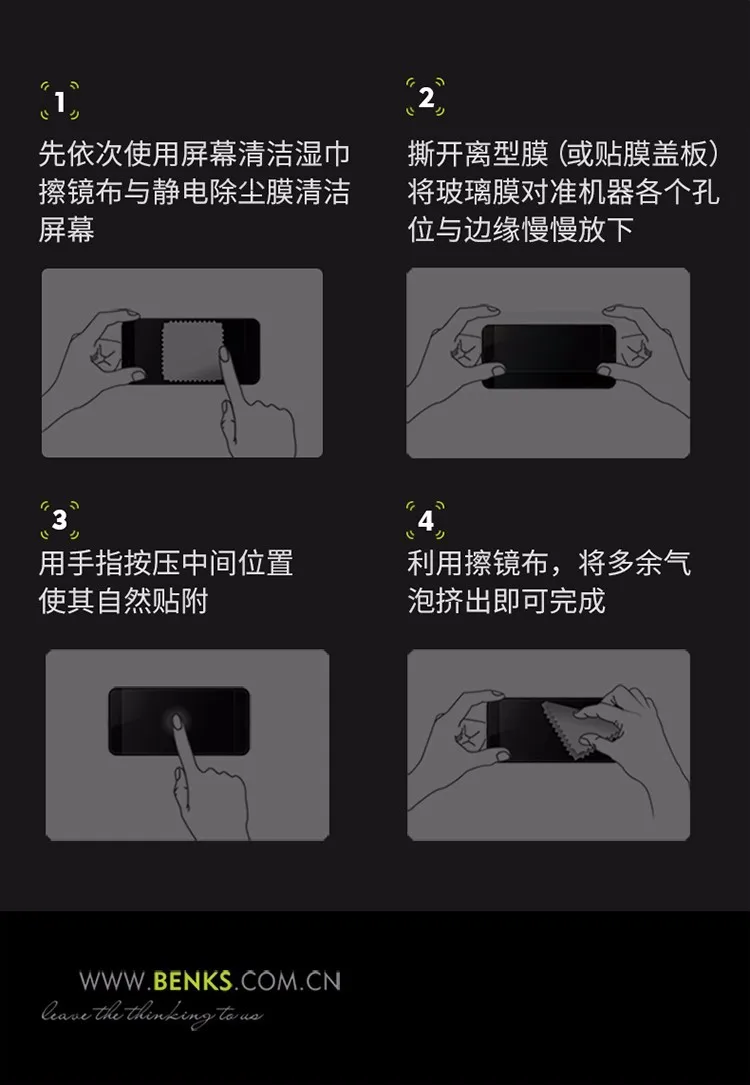 1
先依次使用屏幕清洁湿巾擦镜布与静电除尘膜清洁屏幕

2
撕开离型膜（或贴膜盖板）将玻璃膜对准机器各个孔位与边缘慢慢放下

3
用手指按压中间位置使其自然贴附

4
利用擦镜布，将多余气泡挤出即可完成

WWW.BENKS.COM.CN
leave the thinking to us