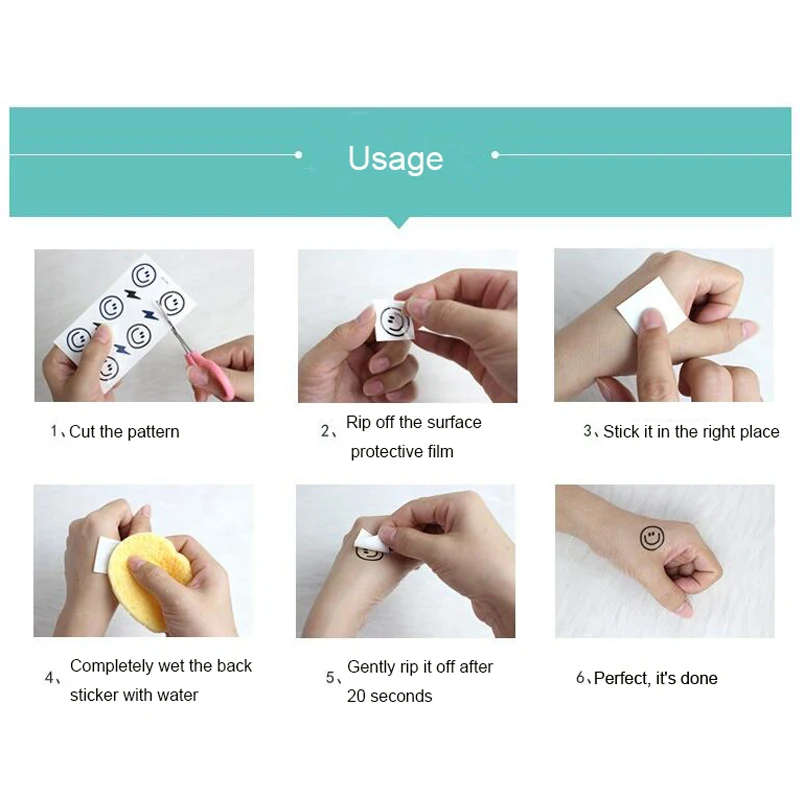 Usage

1、Cut the pattern

2、Rip off the surface protective film

3、Stick it in the right place

4、Completely wet the back sticker with water

5、Gently rip it off after 20 seconds

6、Perfect, it's done