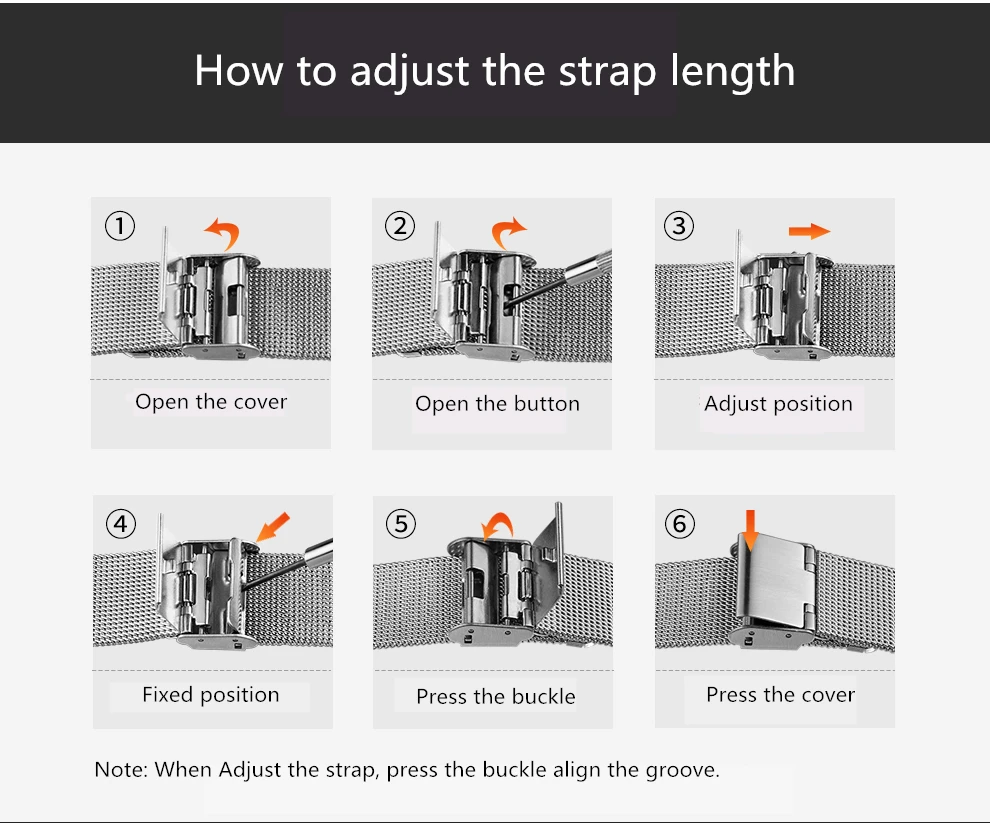 How to adjust the strap length

①

Open the cover

②

Open the button

③

Adjust position

④

Fixed position

⑤

Press the buckle

⑥

Press the cover

Note: When Adjust the strap, press the buckle align the groove.