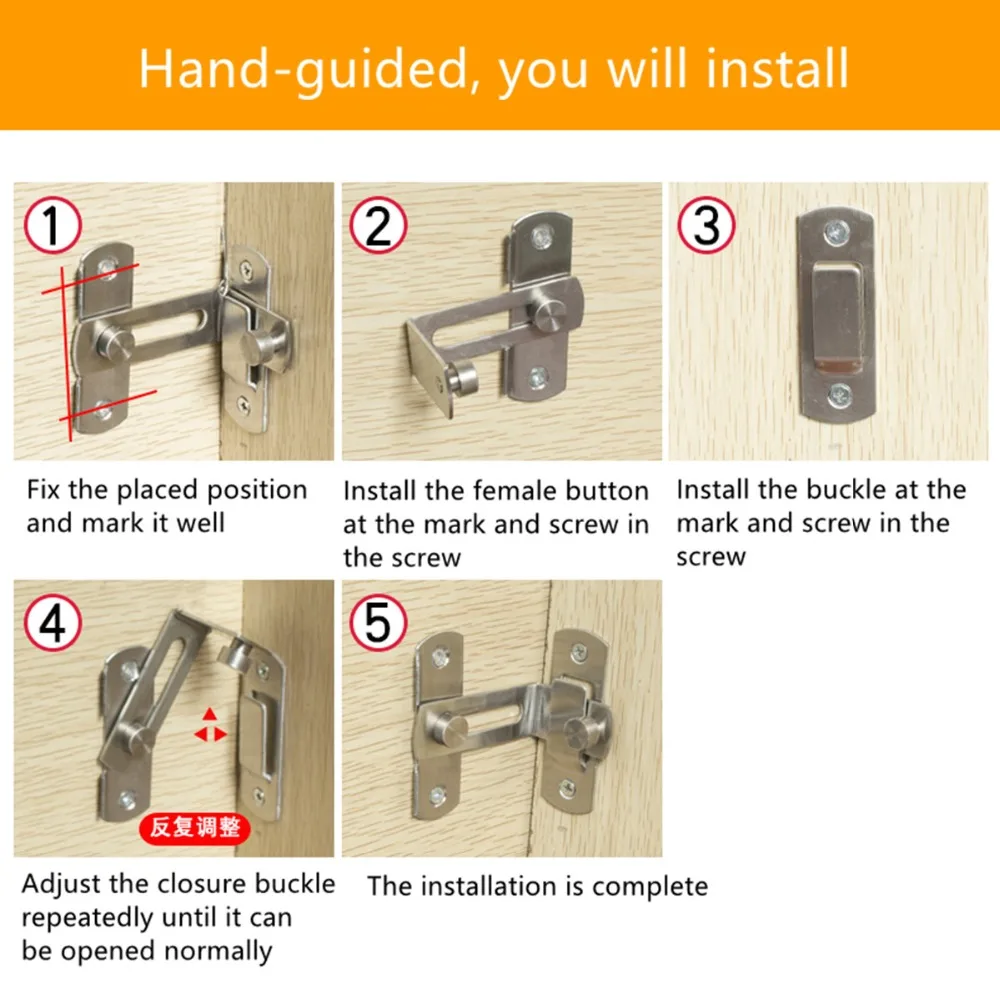 Hand-guided, you will install

①

Fix the placed position and mark it well

②

Install the female button at the mark and screw in the screw

③

Install the buckle at the mark and screw in the screw

④

反复调整

Adjust the closure buckle repeatedly until it can be opened normally

⑤

The installation is complete