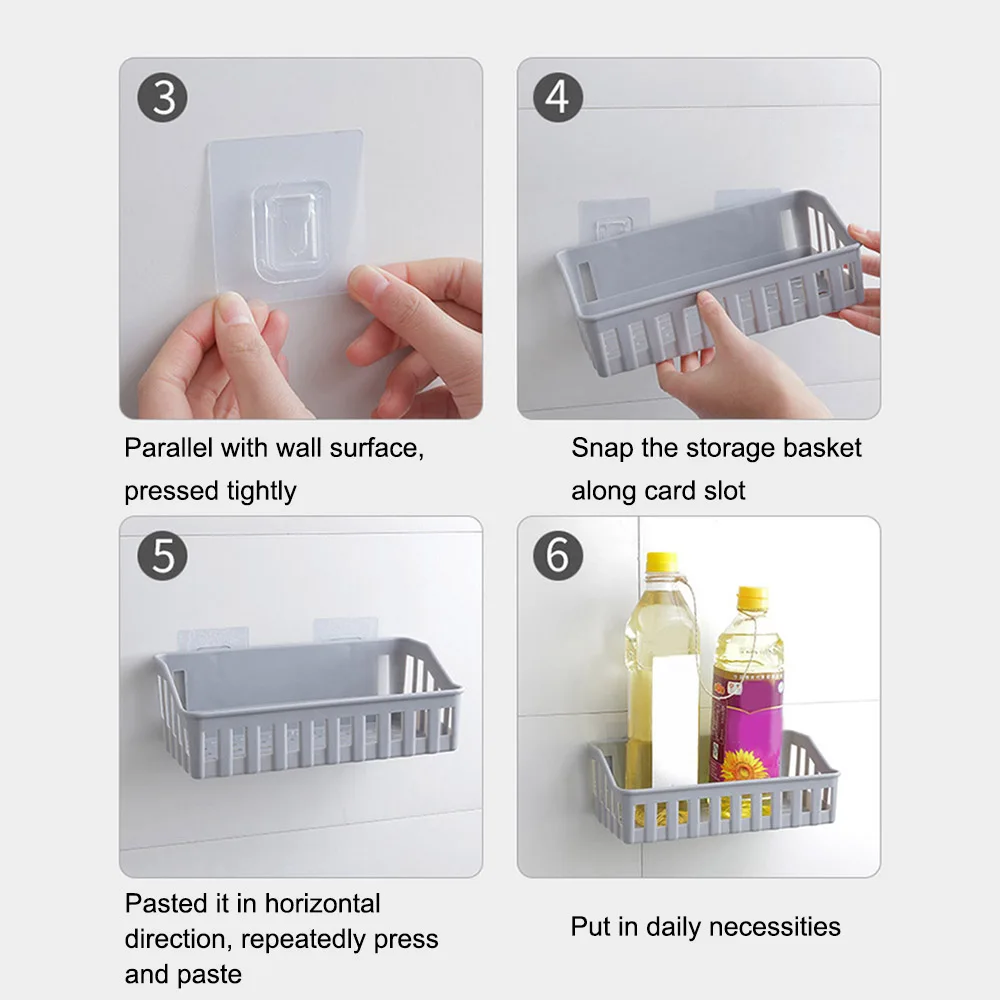 3

Parallel with wall surface, pressed tightly

4

Snap the storage basket along card slot

5

Pasted it in horizontal direction, repeatedly press and paste

6

Put in daily necessities