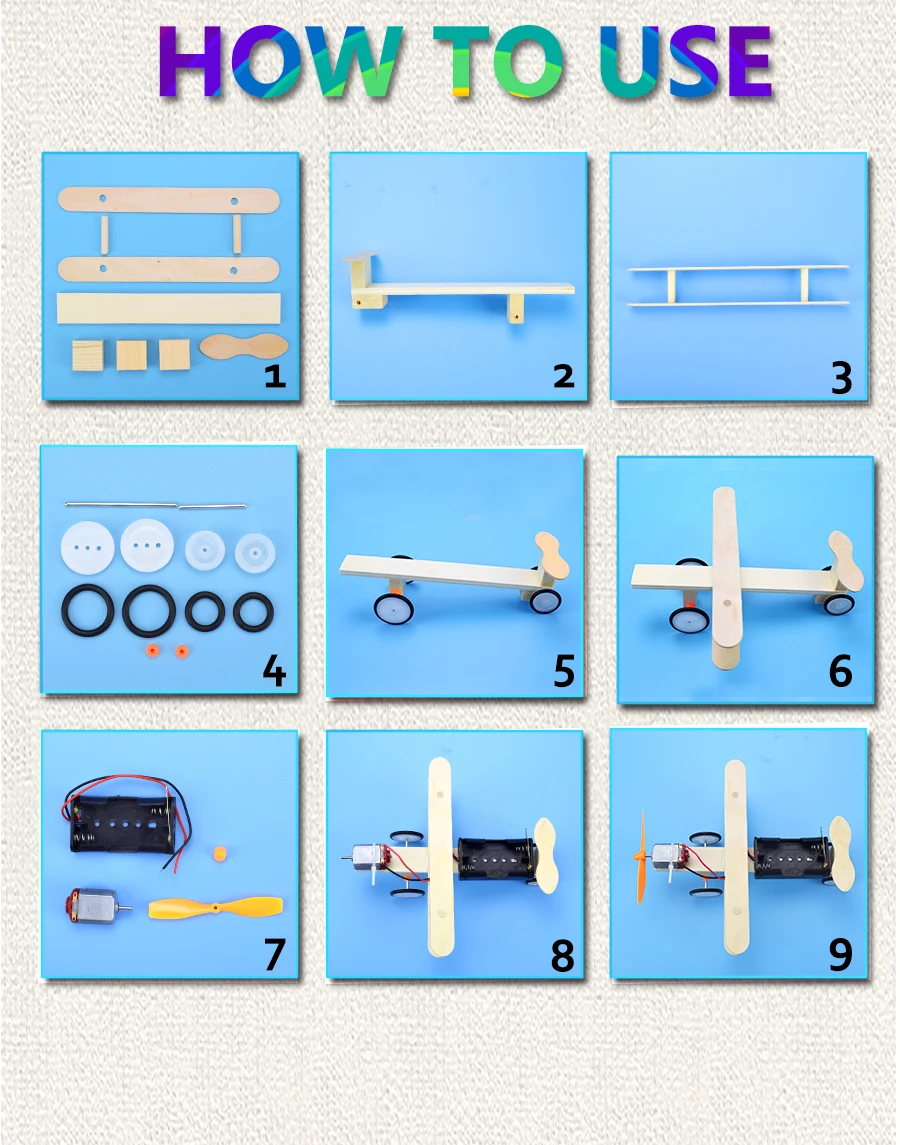 HOW TO USE

1

2

3

4

5

6

7

8

9