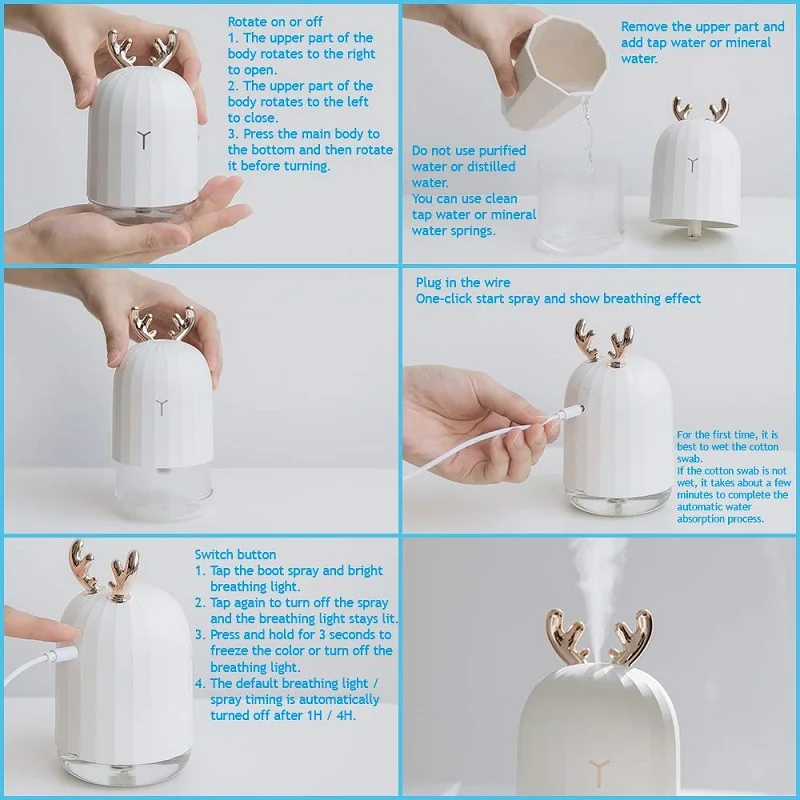 Rotate on or off
1. The upper part of the body rotates to the right to open.
2. The upper part of the body rotates to the left to close.
3. Press the main body to the bottom and then rotate it before turning.

Remove the upper part and add tap water or mineral water.

Do not use purified water or distilled water.
You can use clean tap water or mineral water springs.

Plug in the wire
One-click start spray and show breathing effect

For the first time, it is best to wet the cotton swab.
If the cotton swab is not wet, it takes about a few minutes to complete the automatic water absorption process.

Switch button
1. Tap the boot spray and bright breathing light.
2. Tap again to turn off the spray and the breathing light stays lit.
3. Press and hold for 3 seconds to freeze the color or turn off the breathing light.
4. The default breathing light / spray timing is automatically turned off after 1H / 4H.