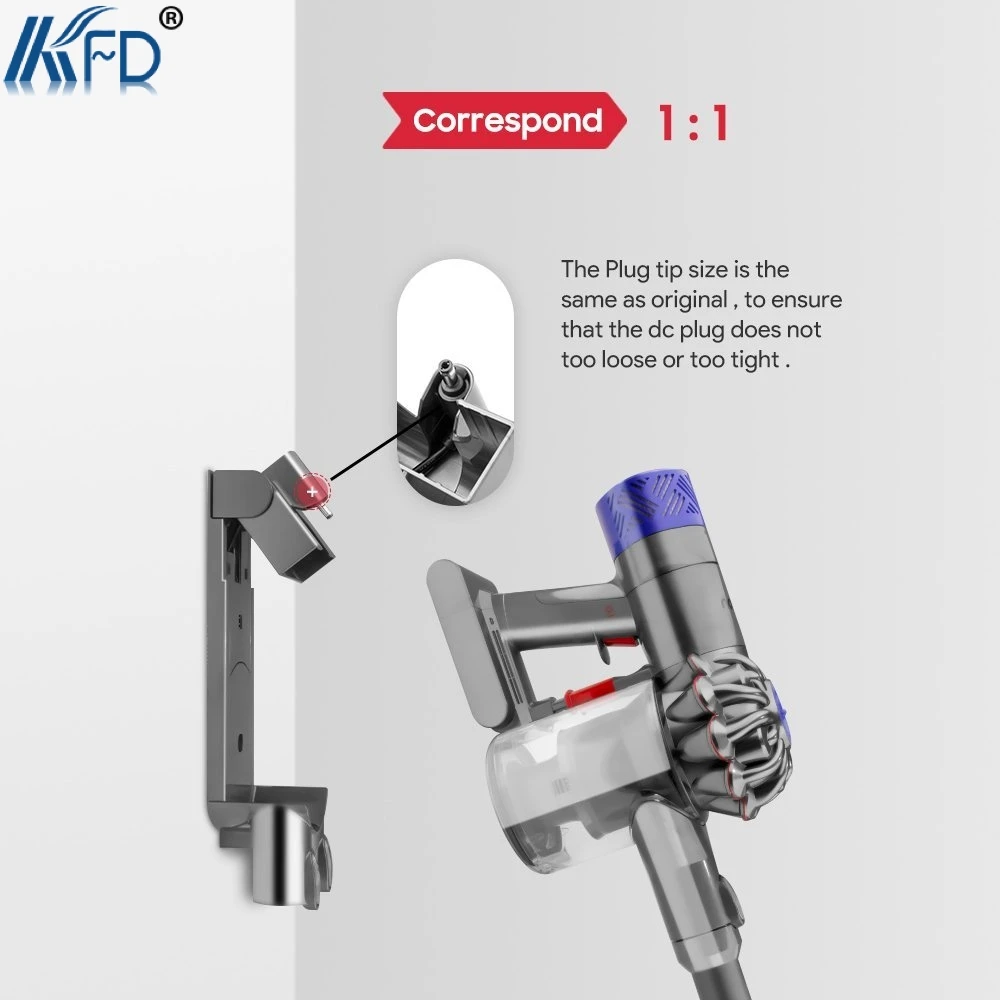 KFD®

Correspond 1 : 1

The Plug tip size is the same as original , to ensure that the dc plug does not too loose or too tight .