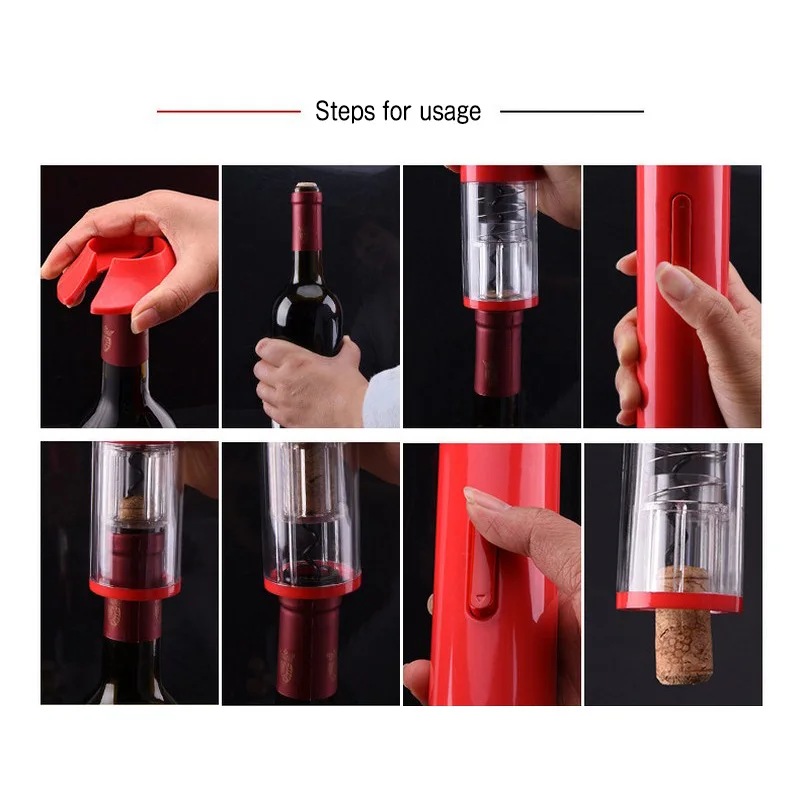 Steps for usage