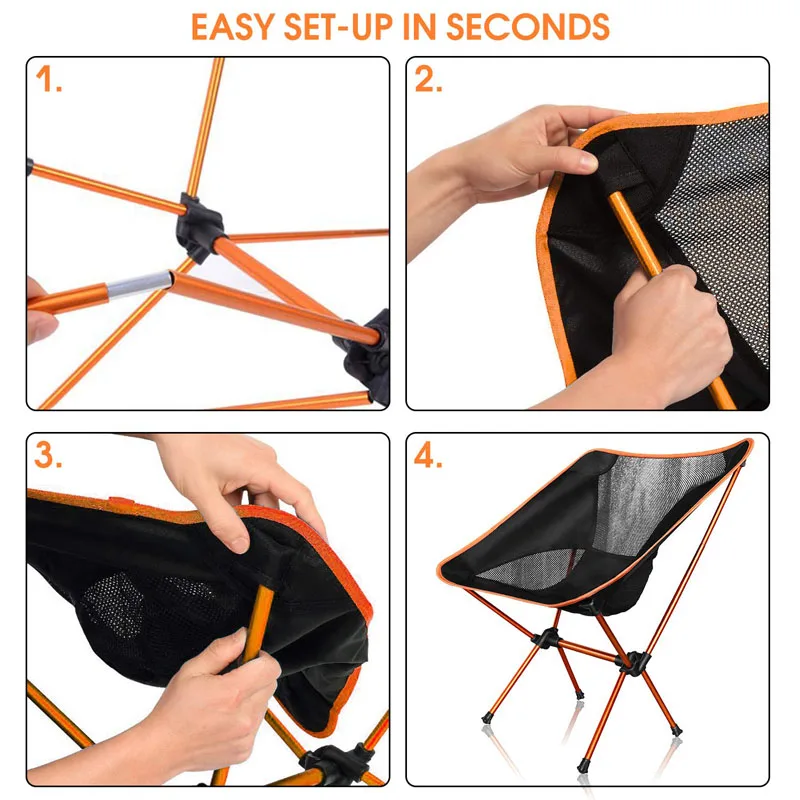 EASY SET-UP IN SECONDS

1.

2.

3.

4.