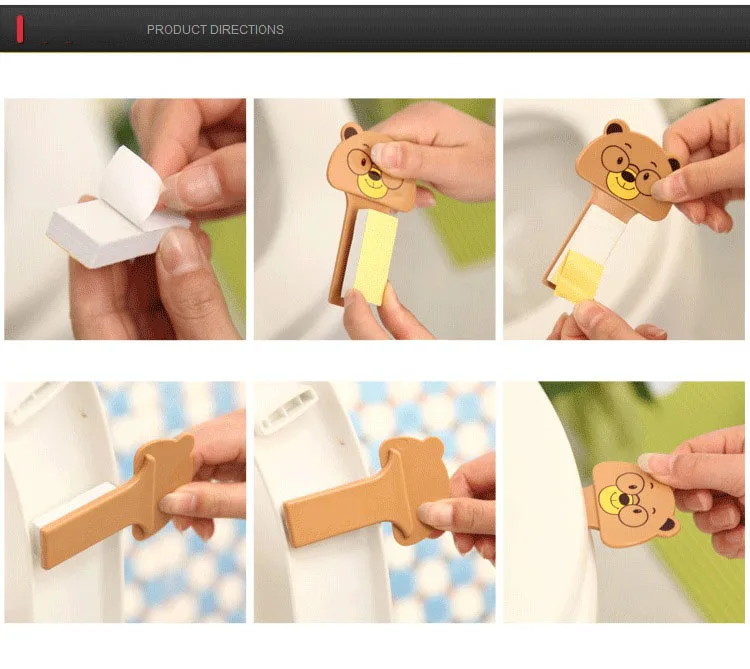 PRODUCT DIRECTIONS