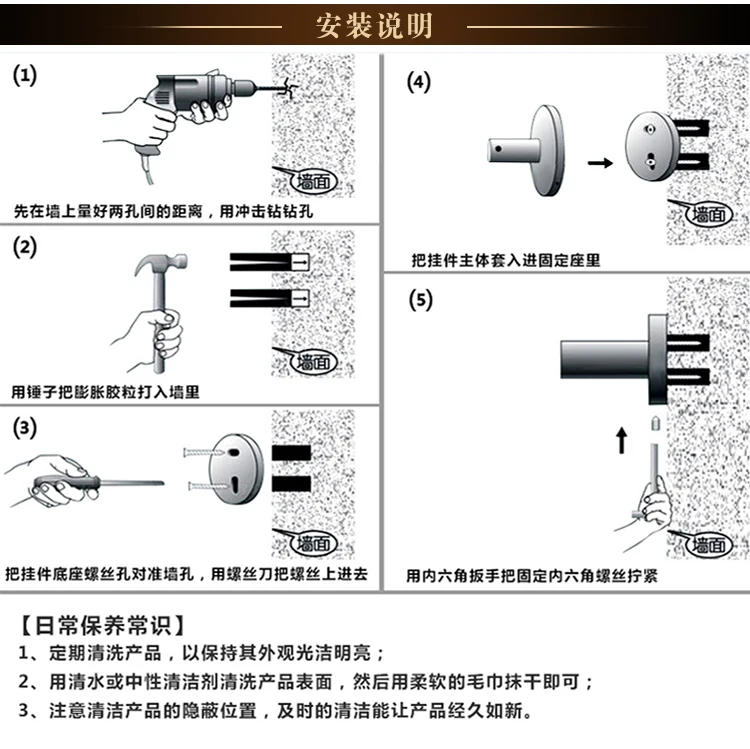 安装说明

(1)

墙面

先在墙上量好两孔间的距离，用冲击钻钻孔

(2)

墙面

用锤子把膨胀胶粒打入墙里

(3)

墙面

把挂件底座螺丝孔对准墙孔，用螺丝刀把螺丝上进去

(4)

墙面

把挂件主体套入进固定座里

(5)

墙面

用内六角扳手把固定内六角螺丝拧紧

【日常保养常识】
1、定期清洗产品，以保持其外观光洁明亮；
2、用清水或中性清洁剂清洗产品表面，然后用柔软的毛巾抹干即可；
3、注意清洁产品的隐蔽位置，及时的清洁能让产品经久如新。