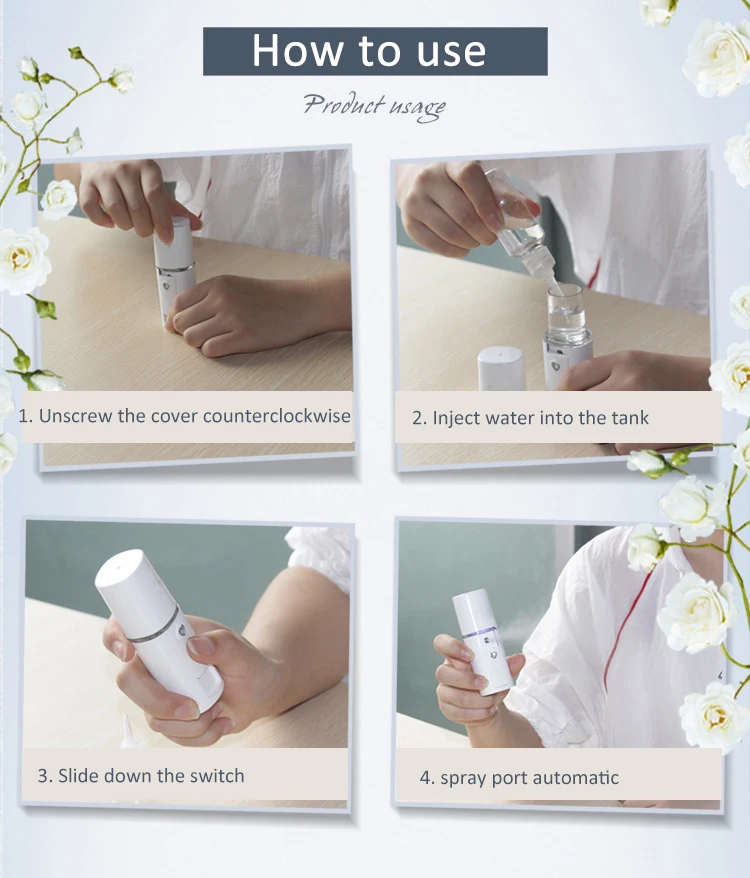 How to use

Product usage

1. Unscrew the cover counterclockwise

2. Inject water into the tank

3. Slide down the switch

4. spray port automatic