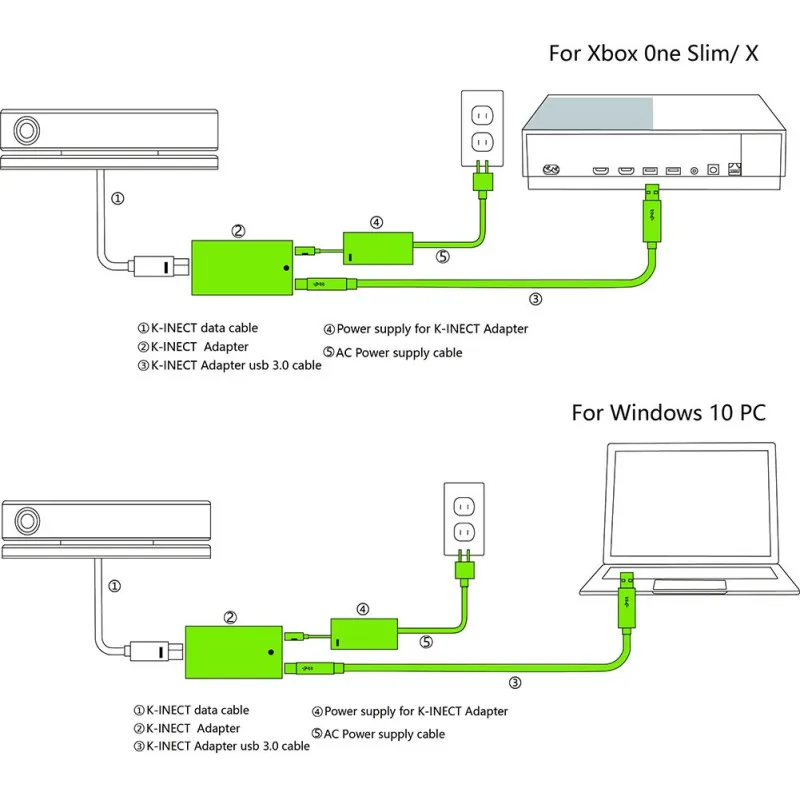 For Xbox 0ne Slim/ X

①

②

④

⑤

③

①K-INECT data cable
②K-INECT Adapter
③K-INECT Adapter usb 3.0 cable

④Power supply for K-INECT Adapter
⑤AC Power supply cable

For Windows 10 PC

①

②

④

⑤

③

①K-INECT data cable
②K-INECT Adapter
③K-INECT Adapter usb 3.0 cable

④Power supply for K-INECT Adapter
⑤AC Power supply cable