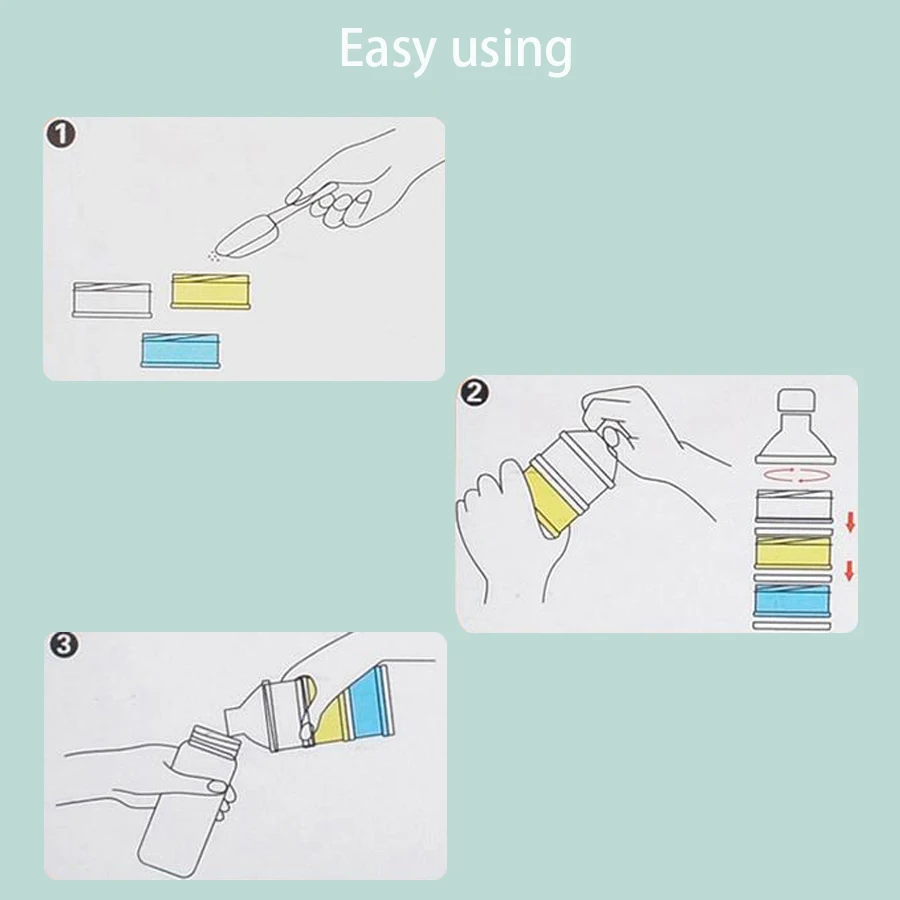 Easy using

1

2

3