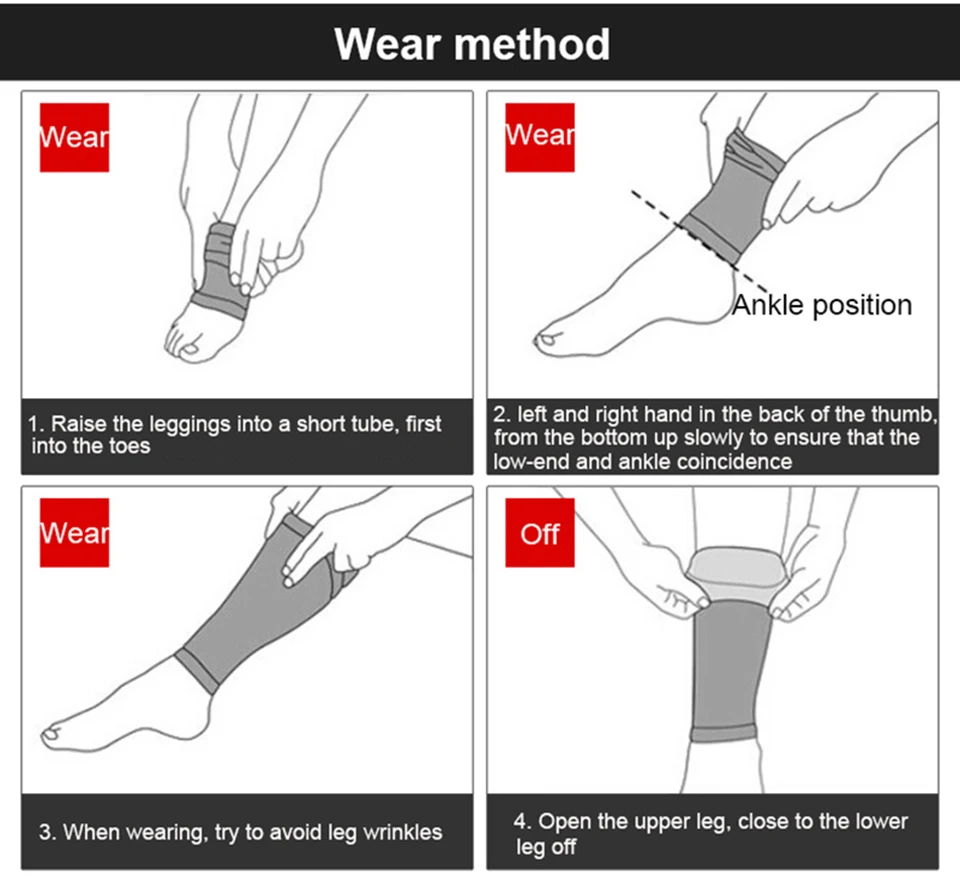 Wear method

Wear

1. Raise the leggings into a short tube, first into the toes

Wear

Ankle position

2. left and right hand in the back of the thumb, from the bottom up slowly to ensure that the low-end and ankle coincidence

Wear

3. When wearing, try to avoid leg wrinkles

Off

4. Open the upper leg, close to the lower leg off