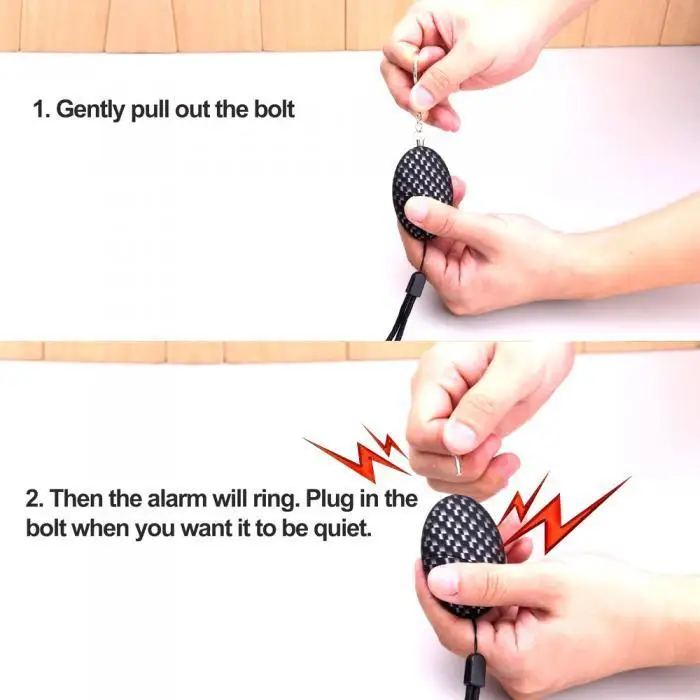 1. Gently pull out the bolt

2. Then the alarm will ring. Plug in the bolt when you want it to be quiet.