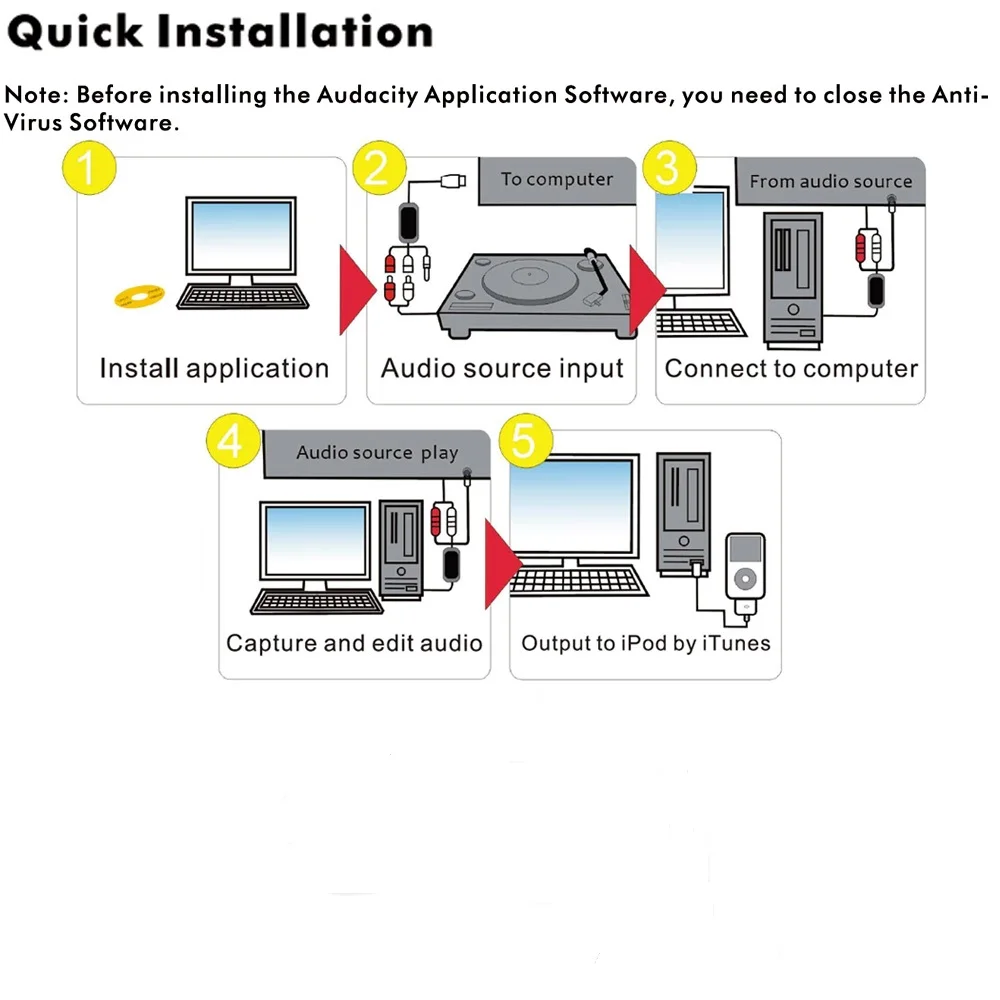 Quick Installation

Note: Before installing the Audacity Application Software, you need to close the Anti-Virus Software.

1
Install application

2
To computer
Audio source input

3
From audio source
Connect to computer

4
Audio source play
Capture and edit audio

5
Output to iPod by iTunes