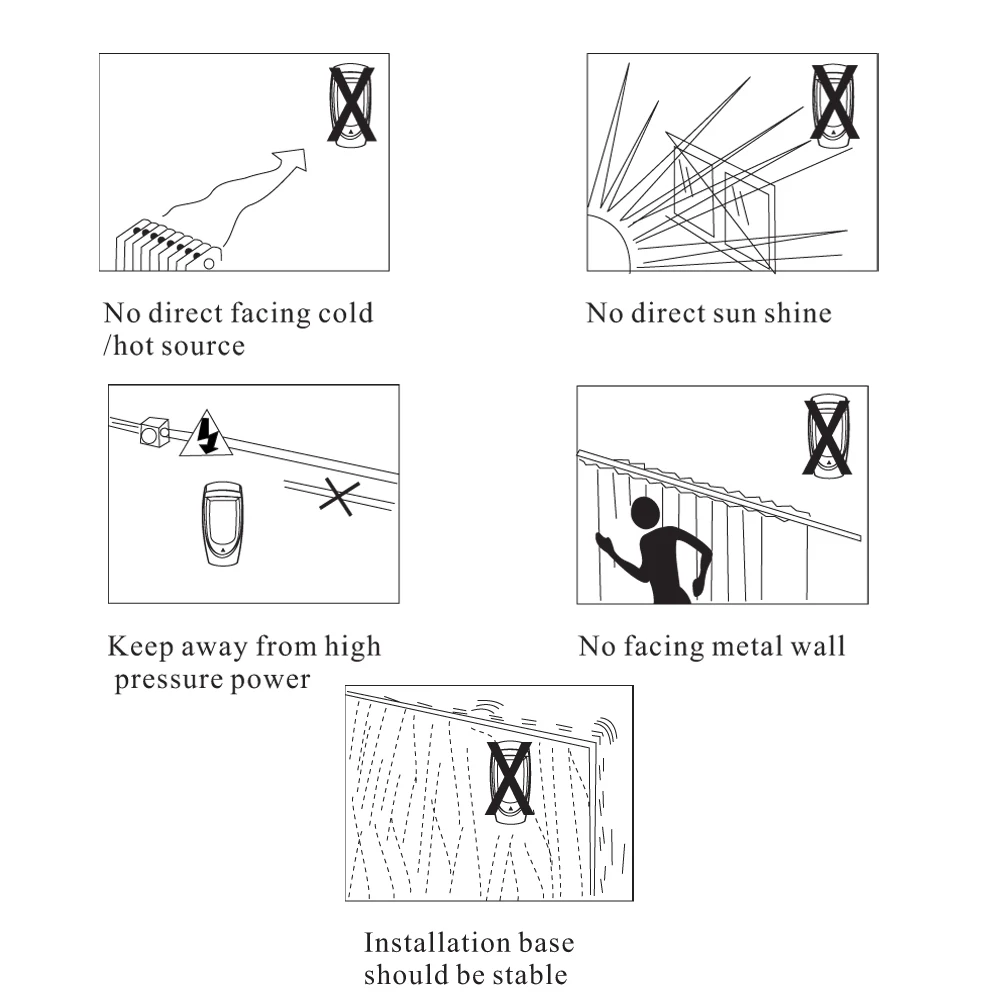 No direct facing cold /hot source

No direct sun shine

Keep away from high pressure power

No facing metal wall

Installation base should be stable