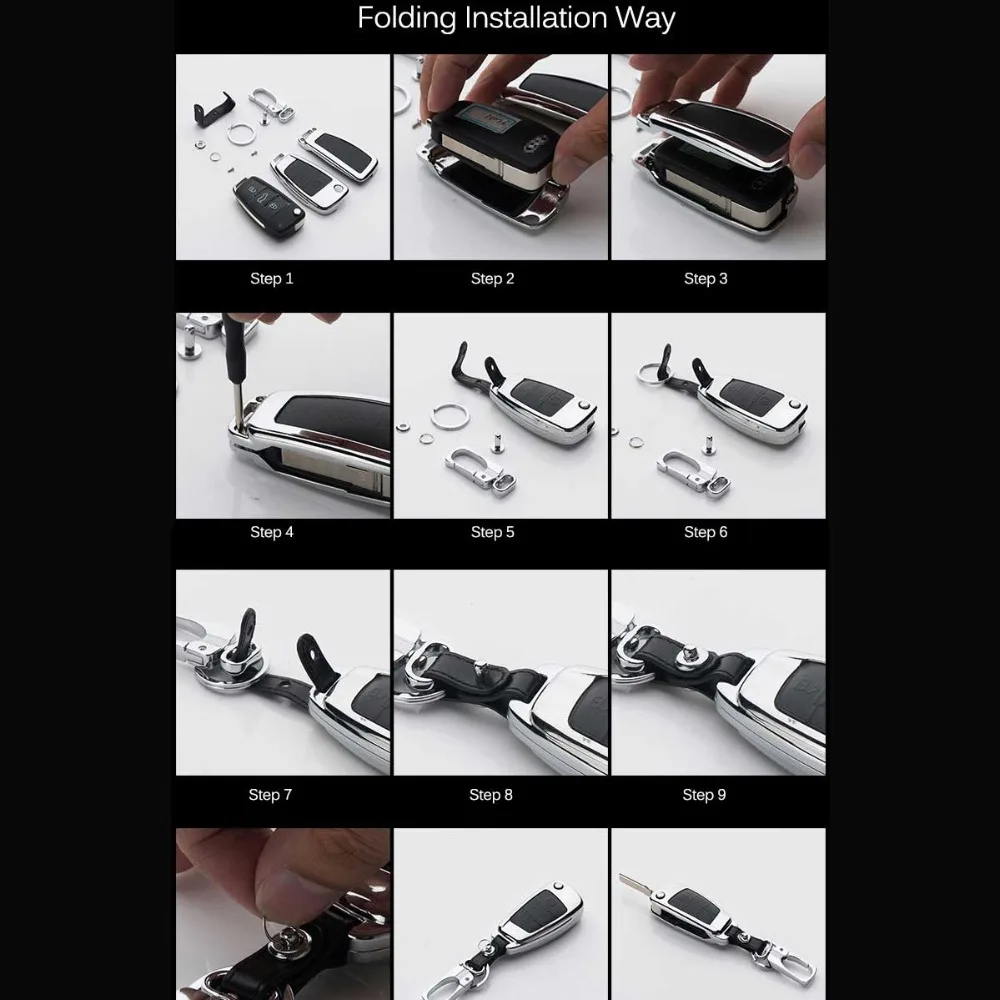 Folding Installation Way

Step 1

Step 2

Step 3

Step 4

Step 5

Step 6

Step 7

Step 8

Step 9