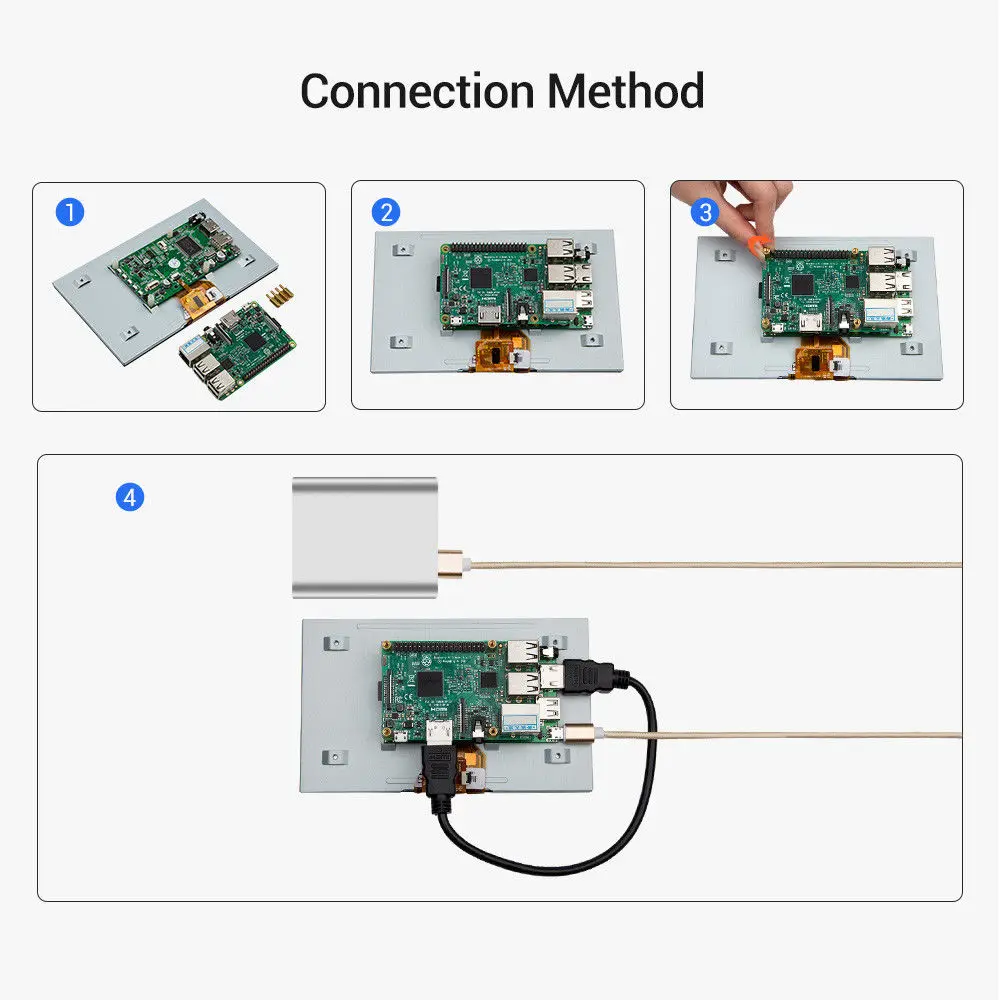 Connection Method

1

2

3

4