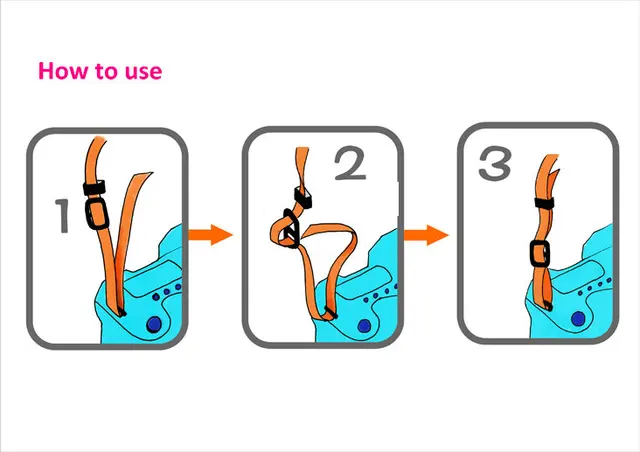 How to use

1

2

3