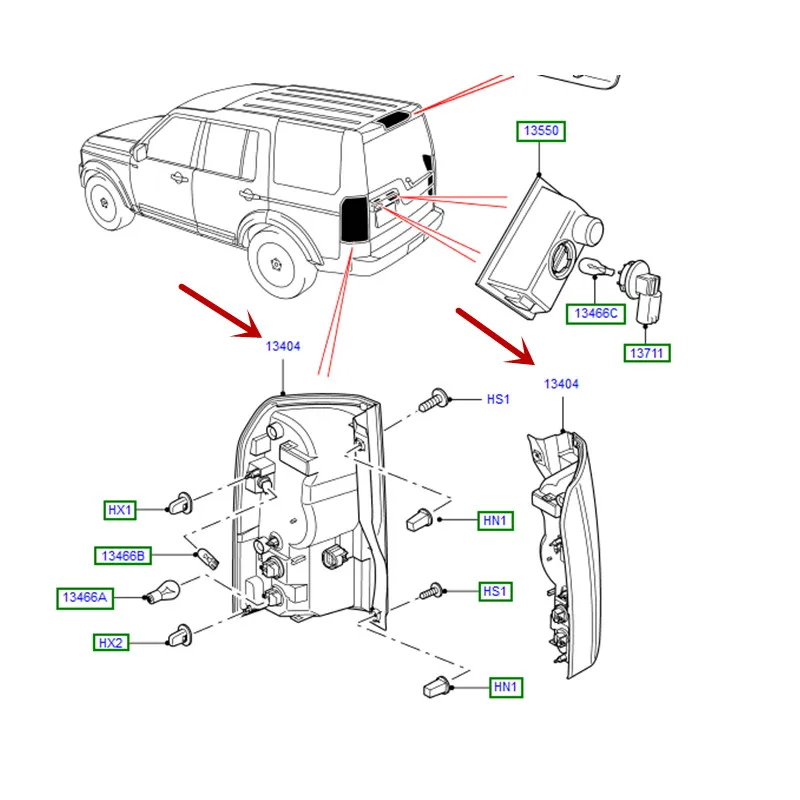 13550

13466C

13711

13404

13404

HS1

HX1

HN1

13466B

13466A

HS1

HX2

HN1