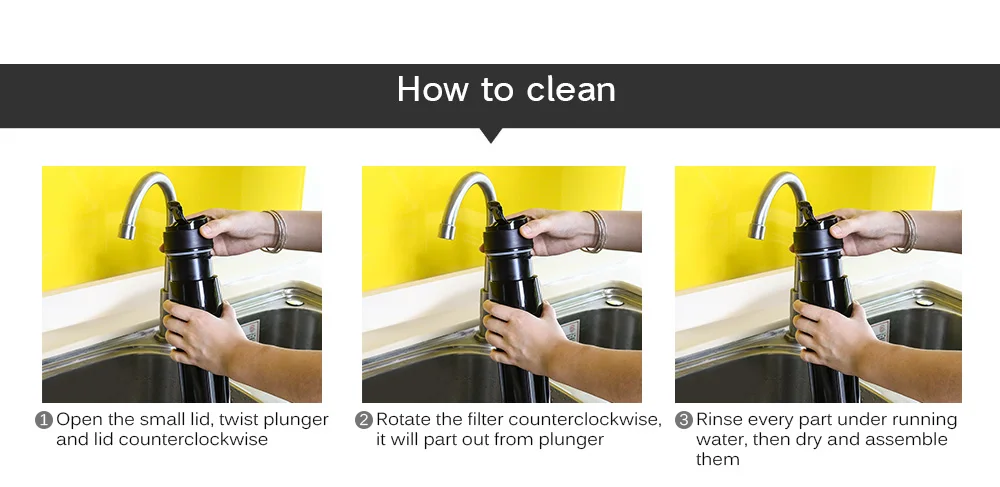 How to clean

1 Open the small lid, twist plunger and lid counterclockwise

2 Rotate the filter counterclockwise, it will part out from plunger

3 Rinse every part under running water, then dry and assemble them