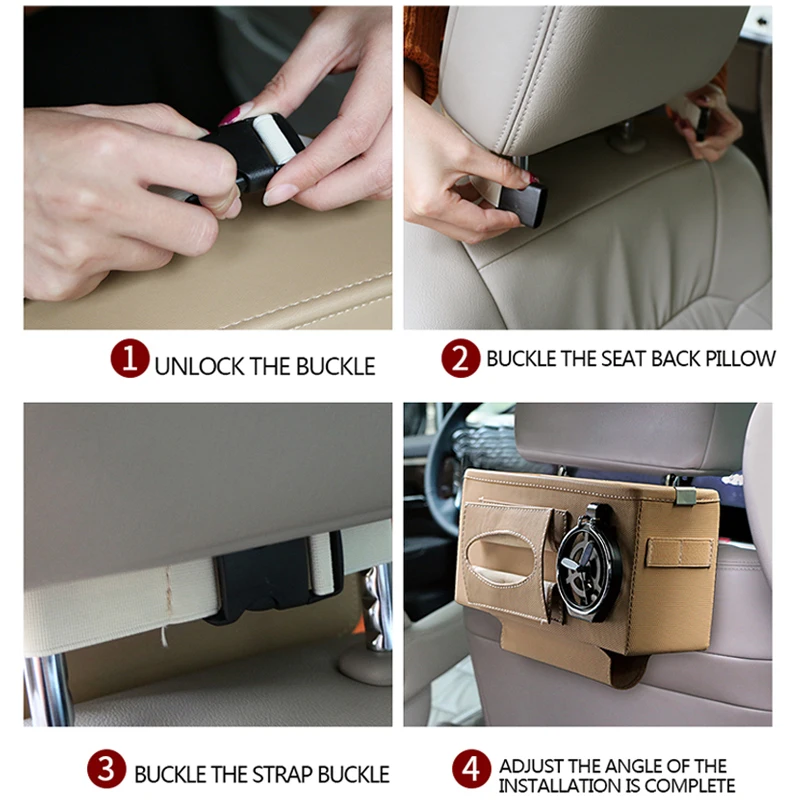 1 UNLOCK THE BUCKLE

2 BUCKLE THE SEAT BACK PILLOW

3 BUCKLE THE STRAP BUCKLE

4 ADJUST THE ANGLE OF THE INSTALLATION IS COMPLETE