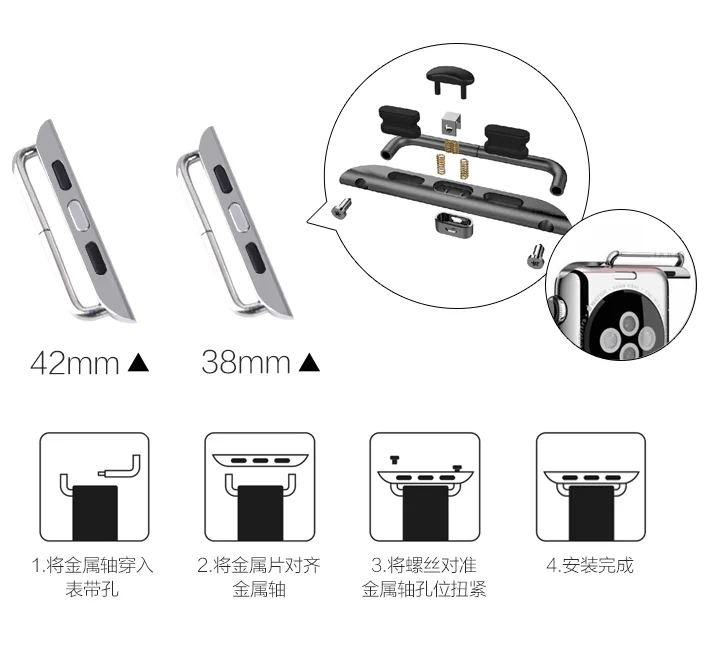 42mm ▲

38mm ▲

1.将金属轴穿入表带孔

2.将金属片对齐金属轴

3.将螺丝对准金属轴孔位扭紧

4.安装完成