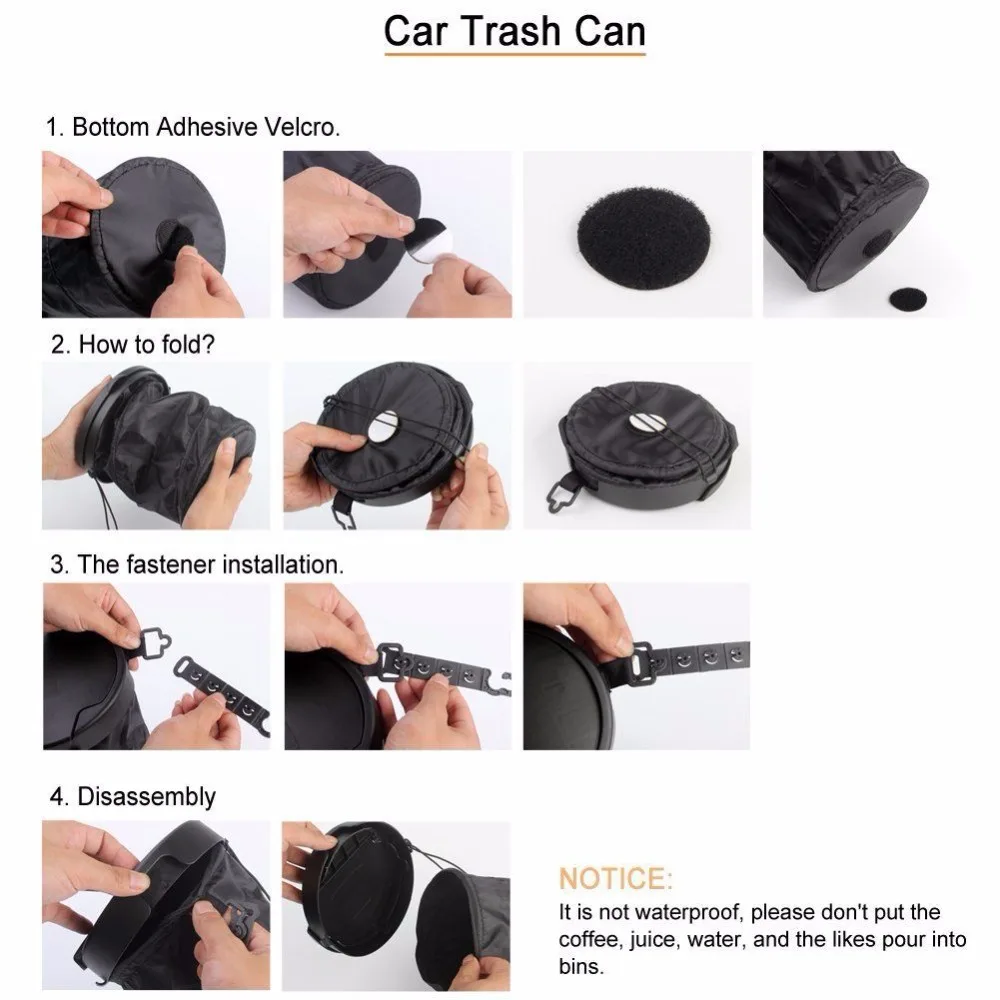 Car Trash Can

1. Bottom Adhesive Velcro.

2. How to fold?

3. The fastener installation.

4. Disassembly

NOTICE:
It is not waterproof, please don't put the coffee, juice, water, and the likes pour into bins.