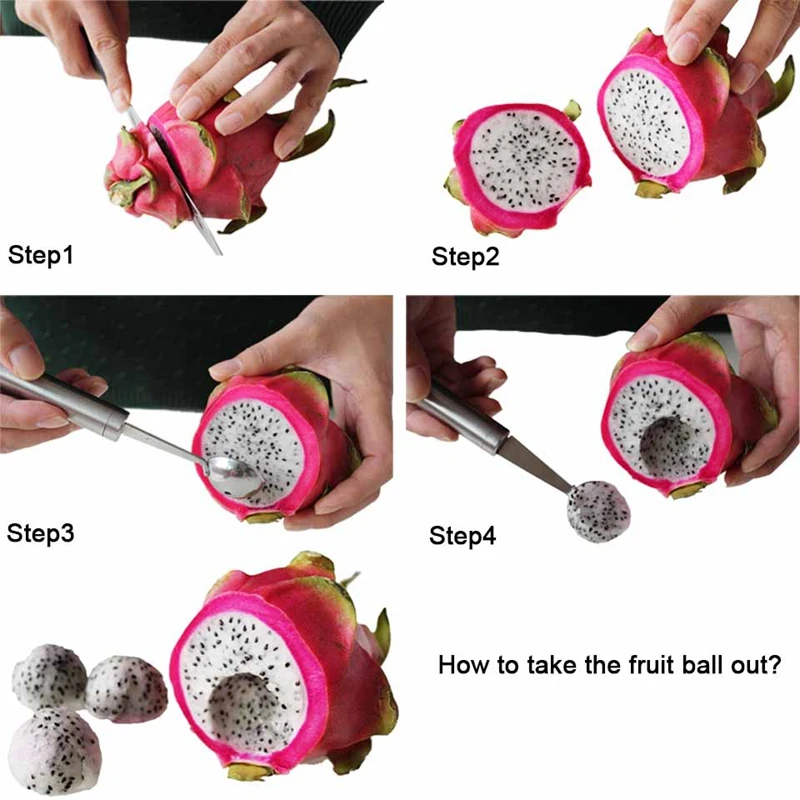 Step1

Step2

Step3

Step4

How to take the fruit ball out?