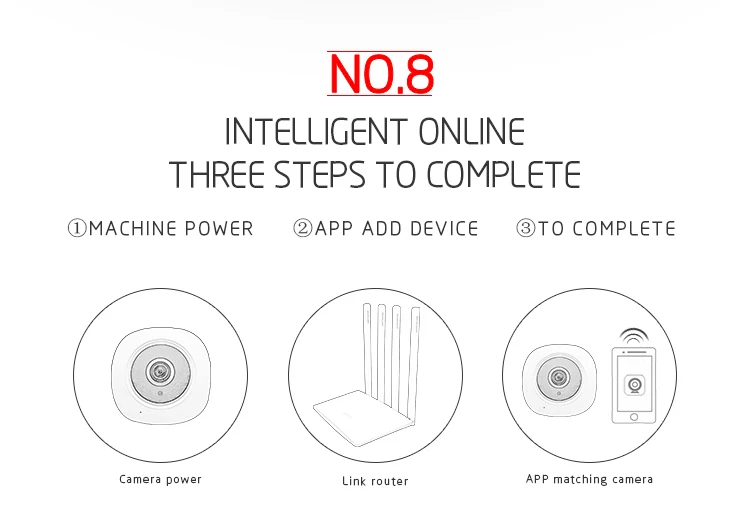 NO.8

INTELLIGENT ONLINE
THREE STEPS TO COMPLETE

①MACHINE POWER

②APP ADD DEVICE

③TO COMPLETE

Camera power

Link router

APP matching camera