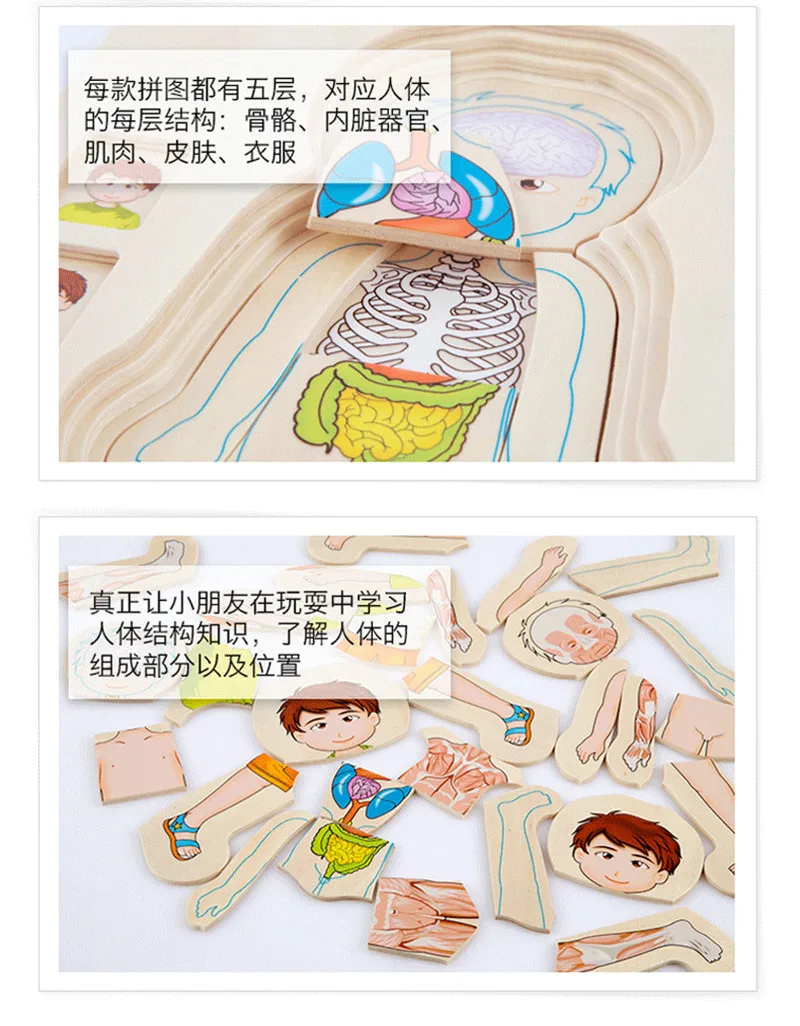 每款拼图都有五层，对应人体的每层结构：骨骼、内脏器官、肌肉、皮肤、衣服

真正让小朋友在玩耍中学习人体结构知识，了解人体的组成部分以及位置