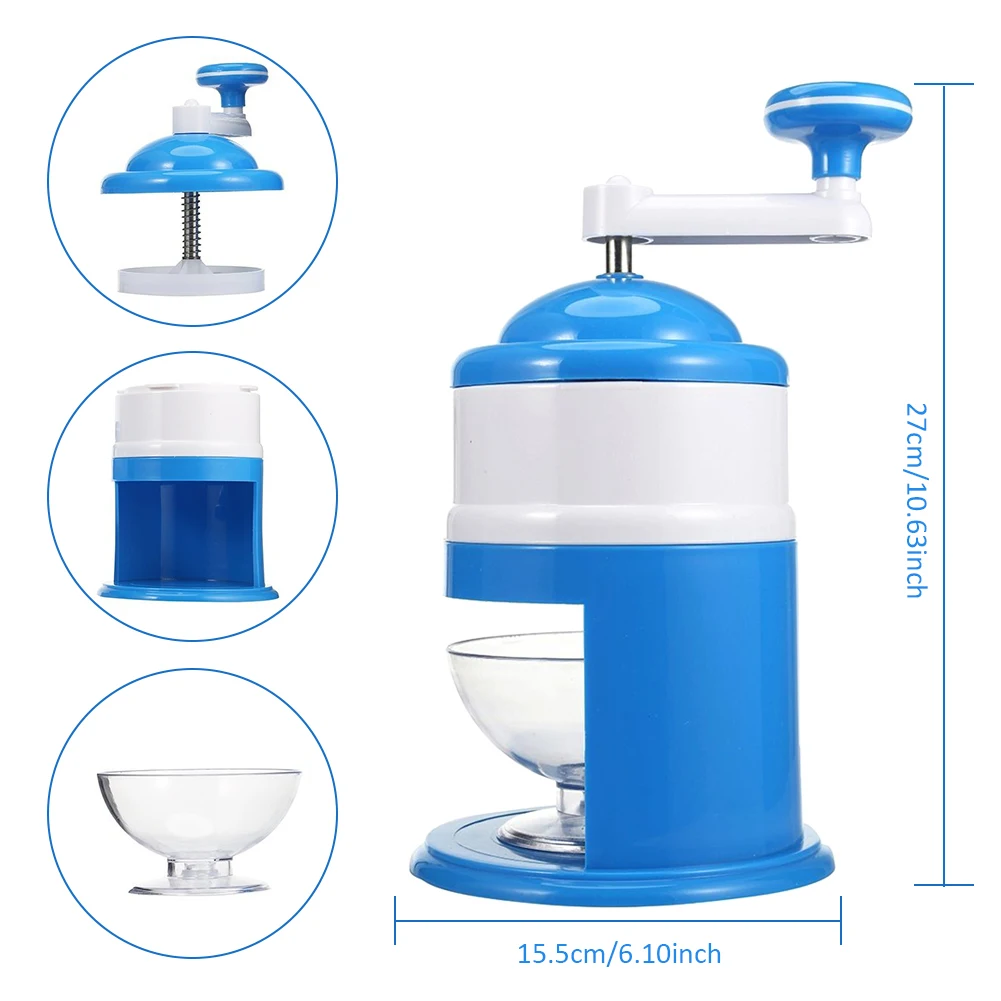 27cm/10.63inch

15.5cm/6.10inch