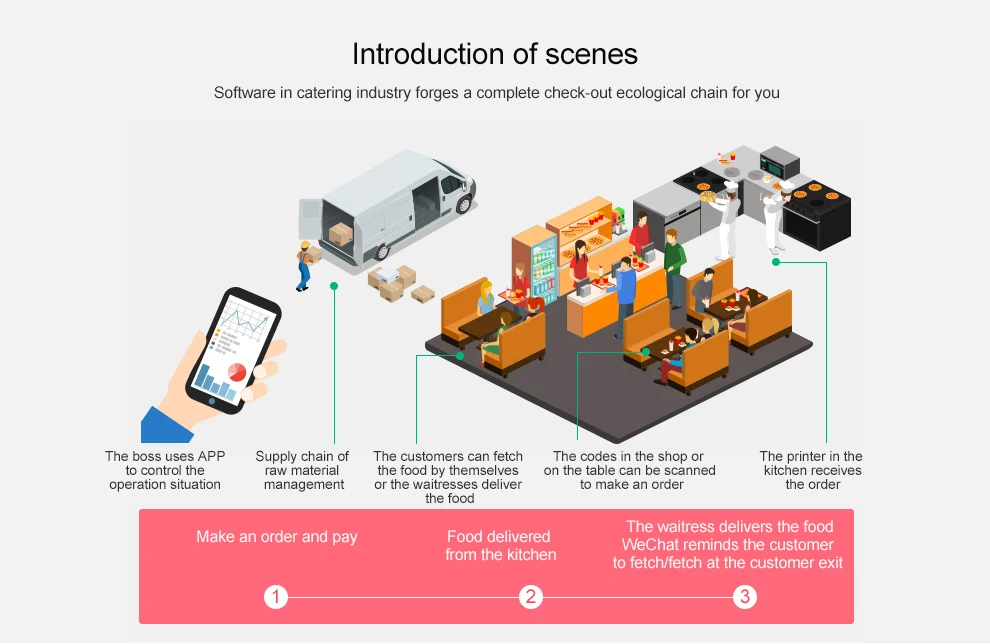 Introduction of scenes

Software in catering industry forges a complete check-out ecological chain for you

The boss uses APP to control the operation situation

Supply chain of raw material management

The customers can fetch the food by themselves or the waitresses deliver the food

The codes in the shop or on the table can be scanned to make an order

The printer in the kitchen receives the order

Make an order and pay

Food delivered from the kitchen

The waitress delivers the food WeChat reminds the customer to fetch/fetch at the customer exit

1

2

3