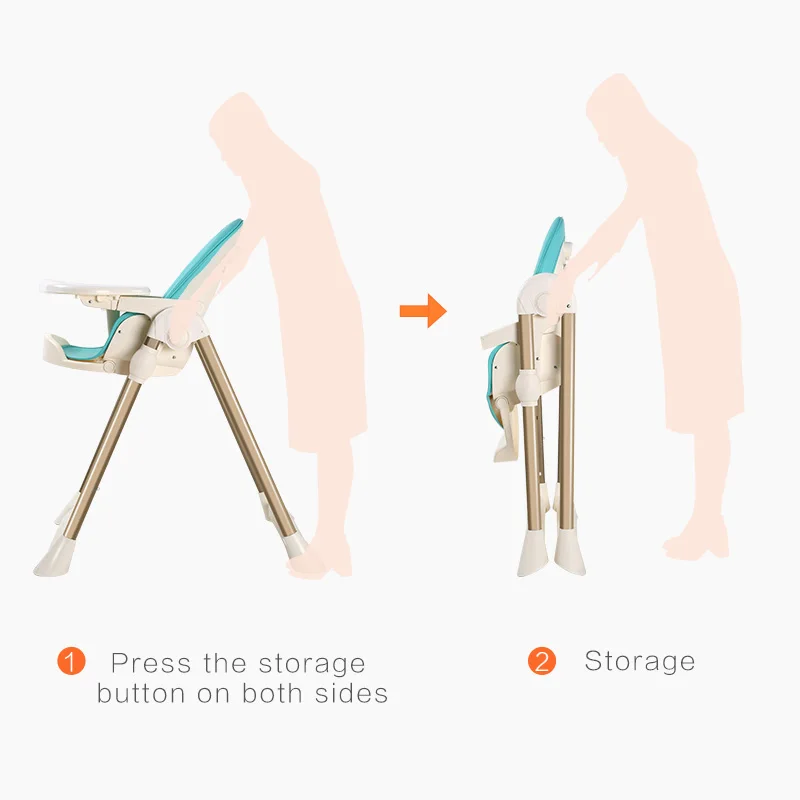 1 Press the storage button on both sides

2 Storage