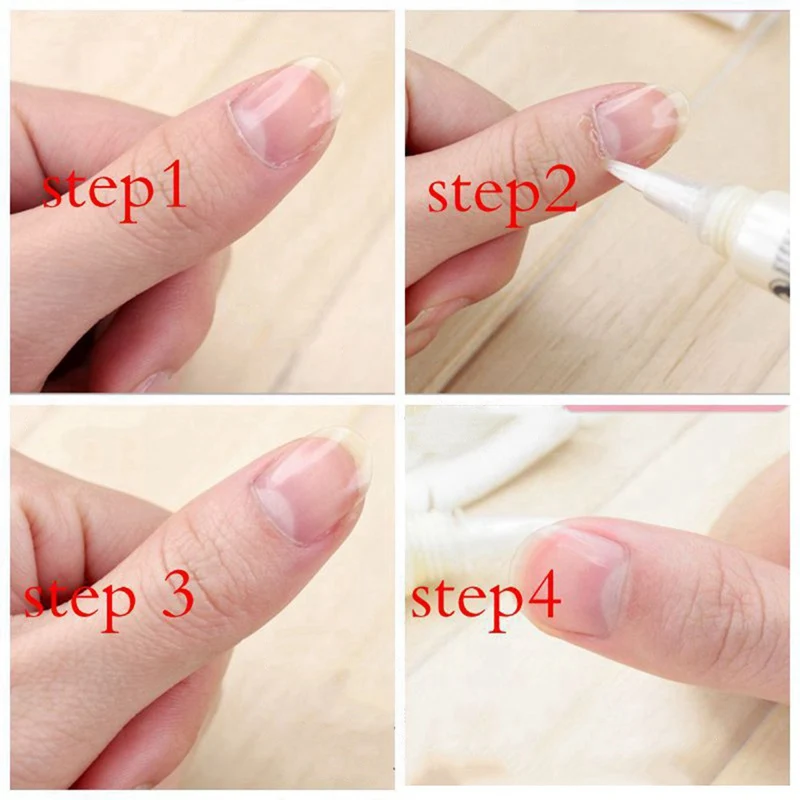 step1

step2

step 3

step4