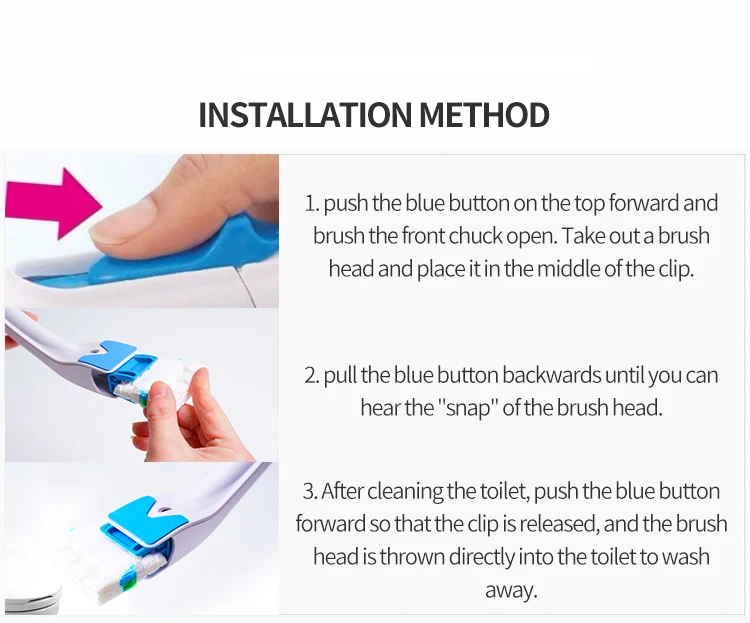 INSTALLATION METHOD

1. push the blue button on the top forward and brush the front chuck open. Take out a brush head and place it in the middle of the clip.

2. pull the blue button backwards until you can hear the "snap" of the brush head.

3. After cleaning the toilet, push the blue button forward so that the clip is released, and the brush head is thrown directly into the toilet to wash away.