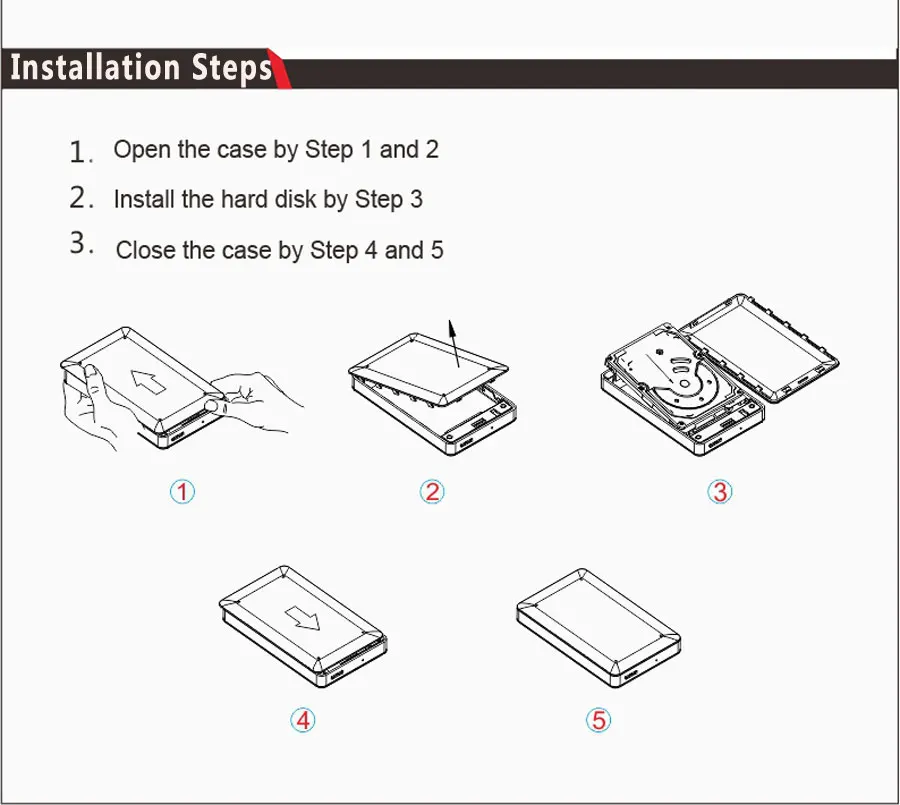 Installation Steps

1. Open the case by Step 1 and 2

2. Install the hard disk by Step 3

3. Close the case by Step 4 and 5

①

②

③

④

⑤