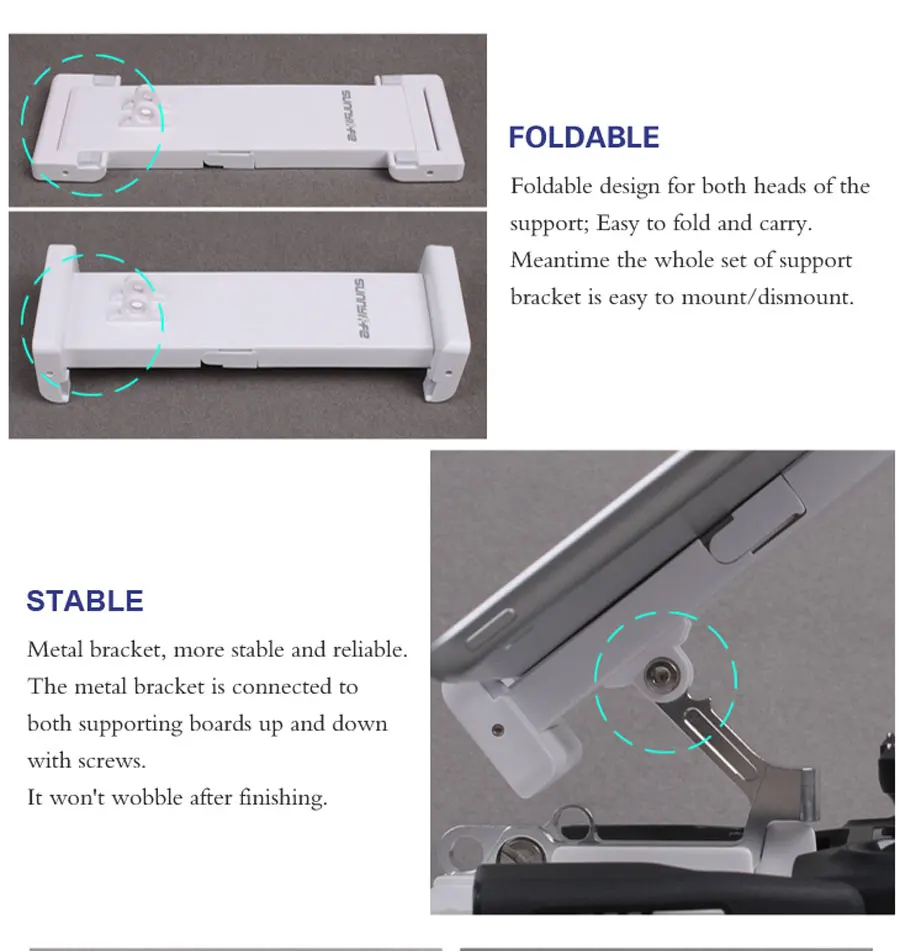 SUNNYLIFE

SUNNYLIFE

FOLDABLE

Foldable design for both heads of the support; Easy to fold and carry. Meantime the whole set of support bracket is easy to mount/dismount.

STABLE

Metal bracket, more stable and reliable. The metal bracket is connected to both supporting boards up and down with screws.
It won't wobble after finishing.