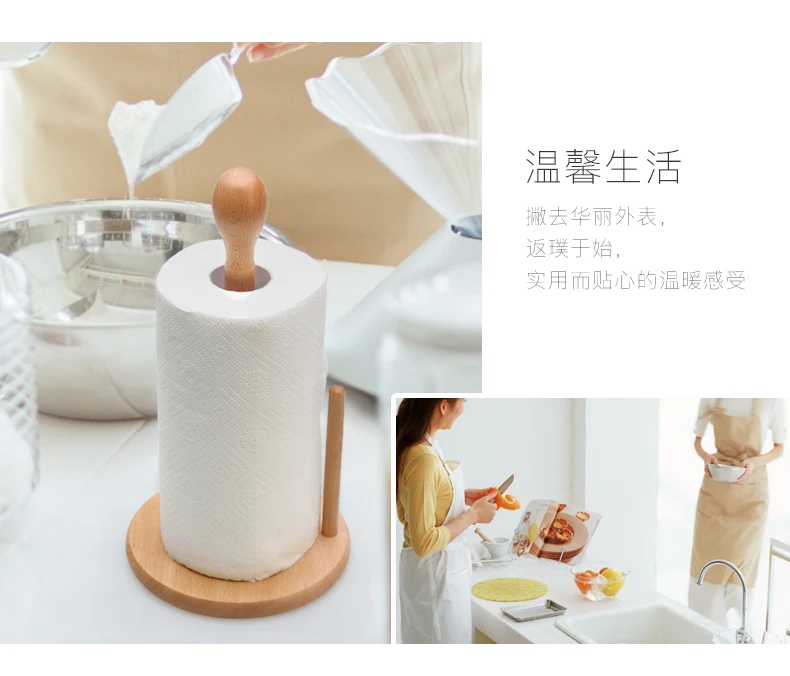 温馨生活

撇去华丽外表，
返璞于始，
实用而贴心的温暖感受