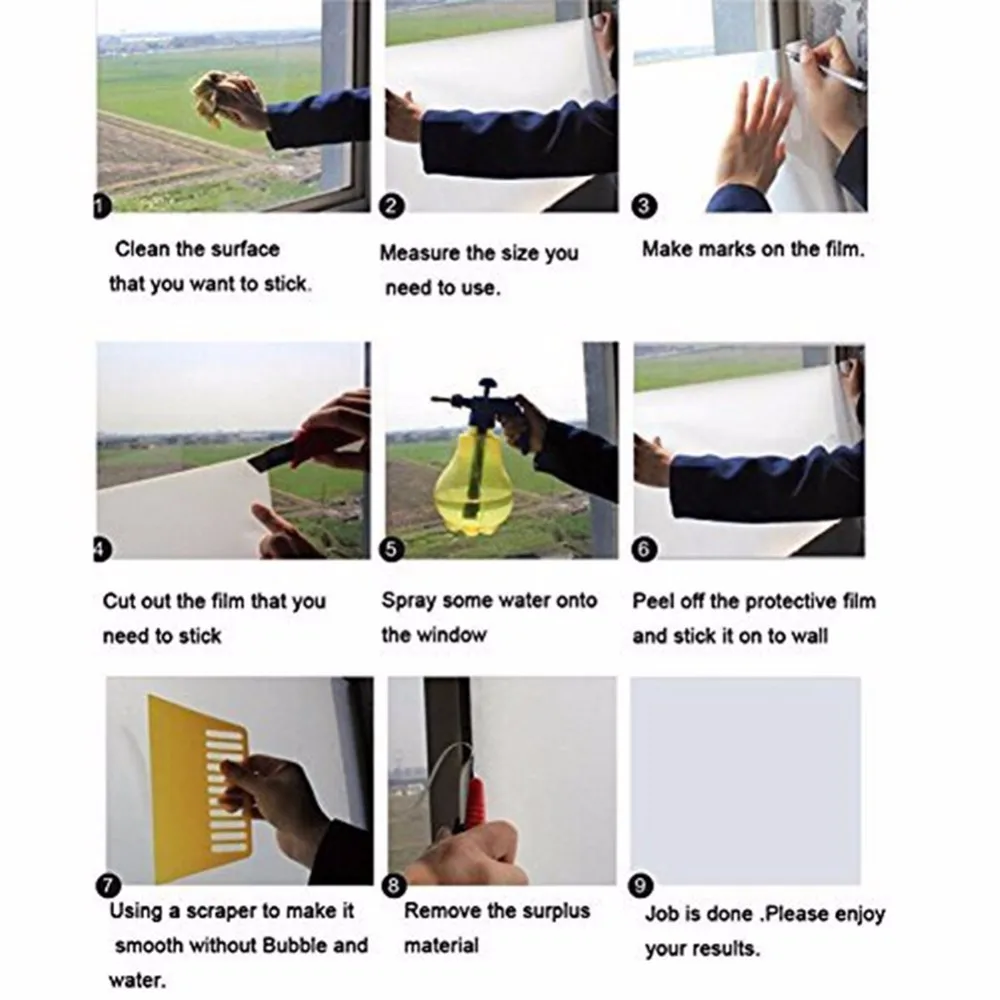 1
Clean the surface that you want to stick.

2
Measure the size you need to use.

3
Make marks on the film.

4
Cut out the film that you need to stick

5
Spray some water onto the window

6
Peel off the protective film and stick it on to wall

7
Using a scraper to make it smooth without Bubble and water.

8
Remove the surplus material

9
Job is done .Please enjoy your results.