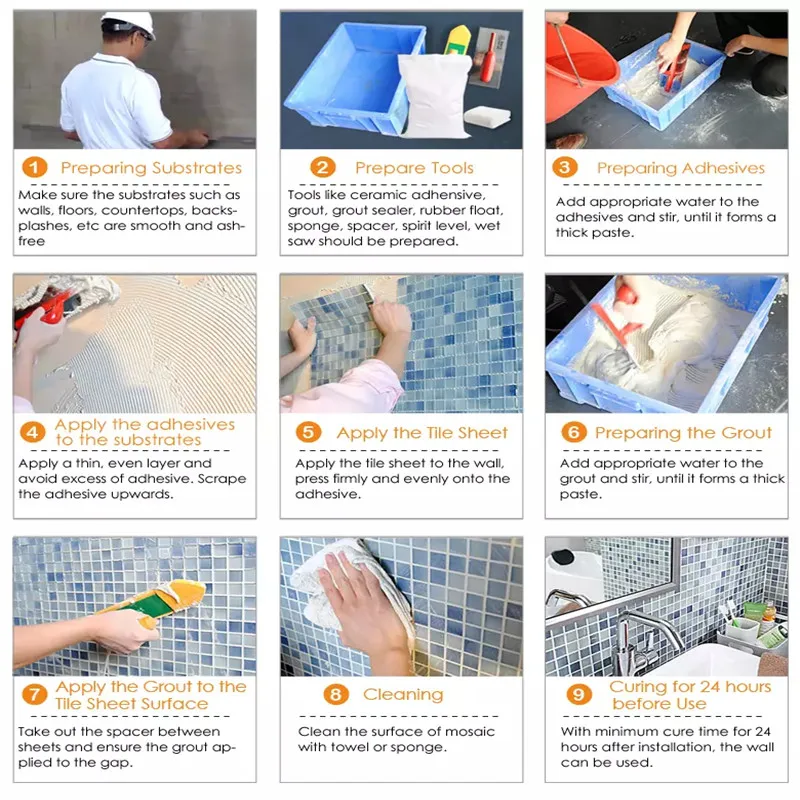 1 Preparing Substrates

Make sure the substrates such as walls, floors, countertops, backsplashes, etc are smooth and ash-free

2 Prepare Tools

Tools like ceramic adhensive, grout, grout sealer, rubber float, sponge, spacer, spirit level, wet saw should be prepared.

3 Preparing Adhesives

Add appropriate water to the adhesives and stir, until it forms a thick paste.

4 Apply the adhesives to the substrates

Apply a thin, even layer and avoid excess of adhesive. Scrape the adhesive upwards.

5 Apply the Tile Sheet

Apply the tile sheet to the wall, press firmly and evenly onto the adhesive.

6 Preparing the Grout

Add appropriate water to the grout and stir, until it forms a thick paste.

7 Apply the Grout to the Tile Sheet Surface

Take out the spacer between sheets and ensure the grout applied to the gap.

8 Cleaning

Clean the surface of mosaic with towel or sponge.

9 Curing for 24 hours before Use

With minimum cure time for 24 hours after installation, the wall can be used.