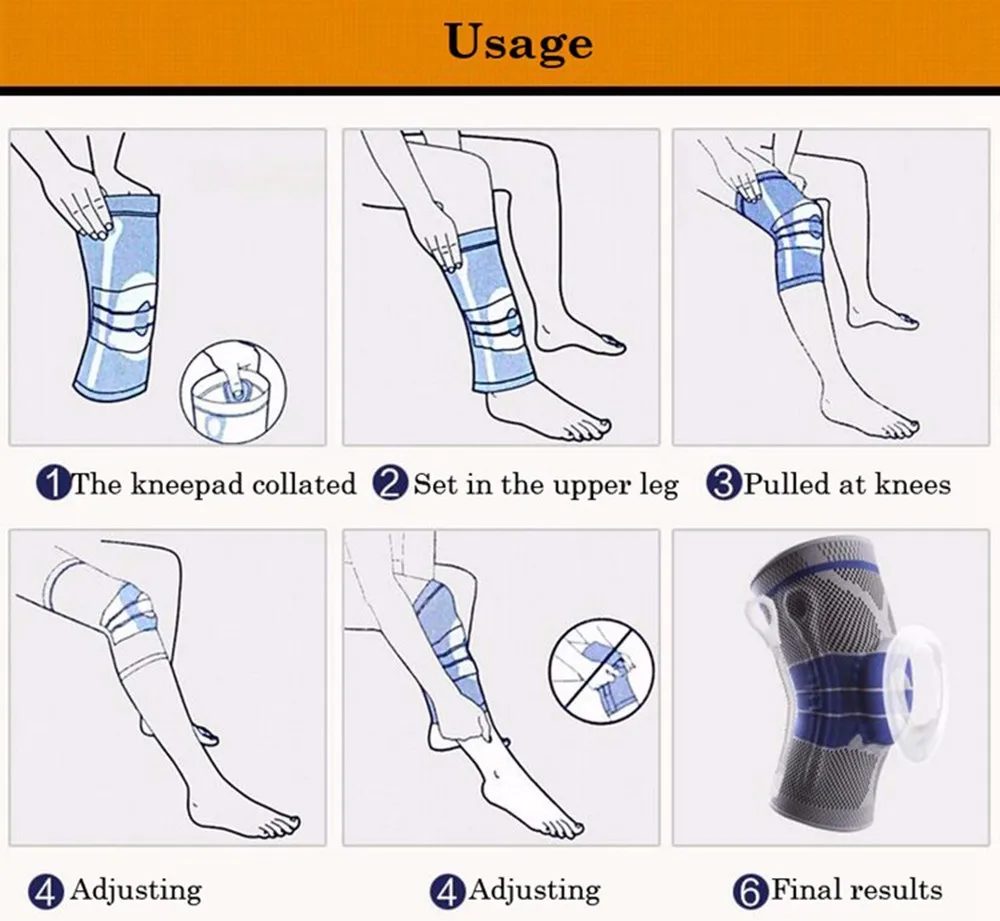 Usage

1 The kneepad collated 2 Set in the upper leg 3 Pulled at knees

4 Adjusting 4 Adjusting 6 Final results