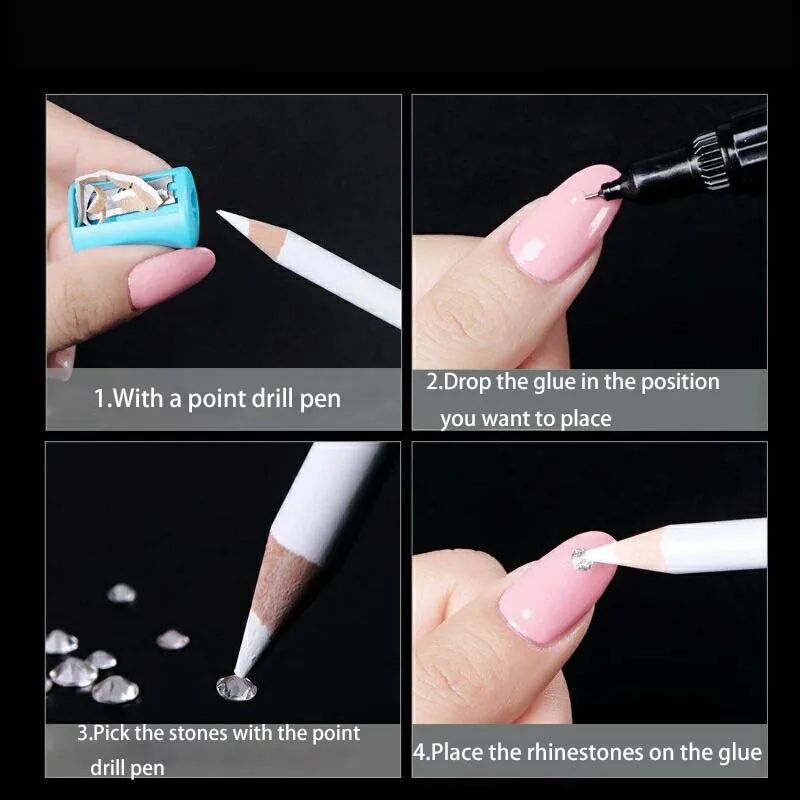 1.With a point drill pen

2.Drop the glue in the position you want to place

3.Pick the stones with the point drill pen

4.Place the rhinestones on the glue