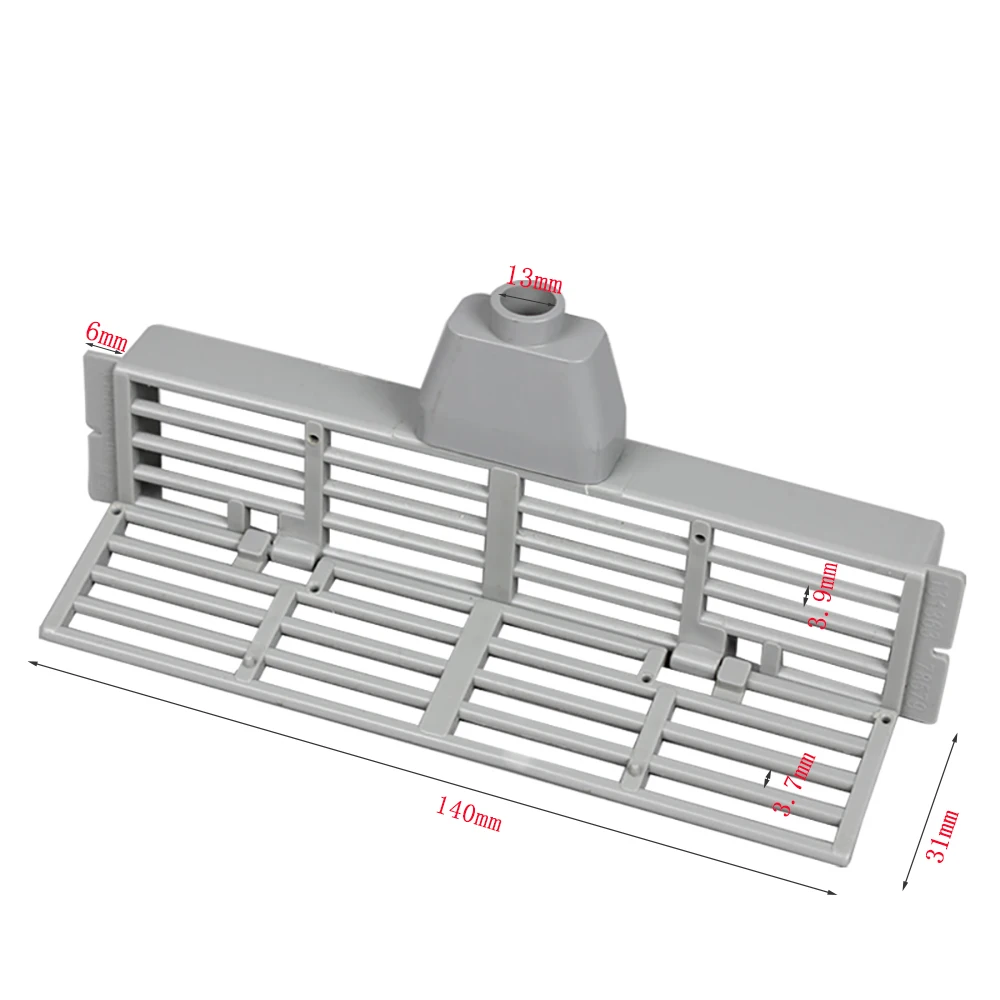 13mm
6mm
3.9mm
3.7mm
140mm
31mm