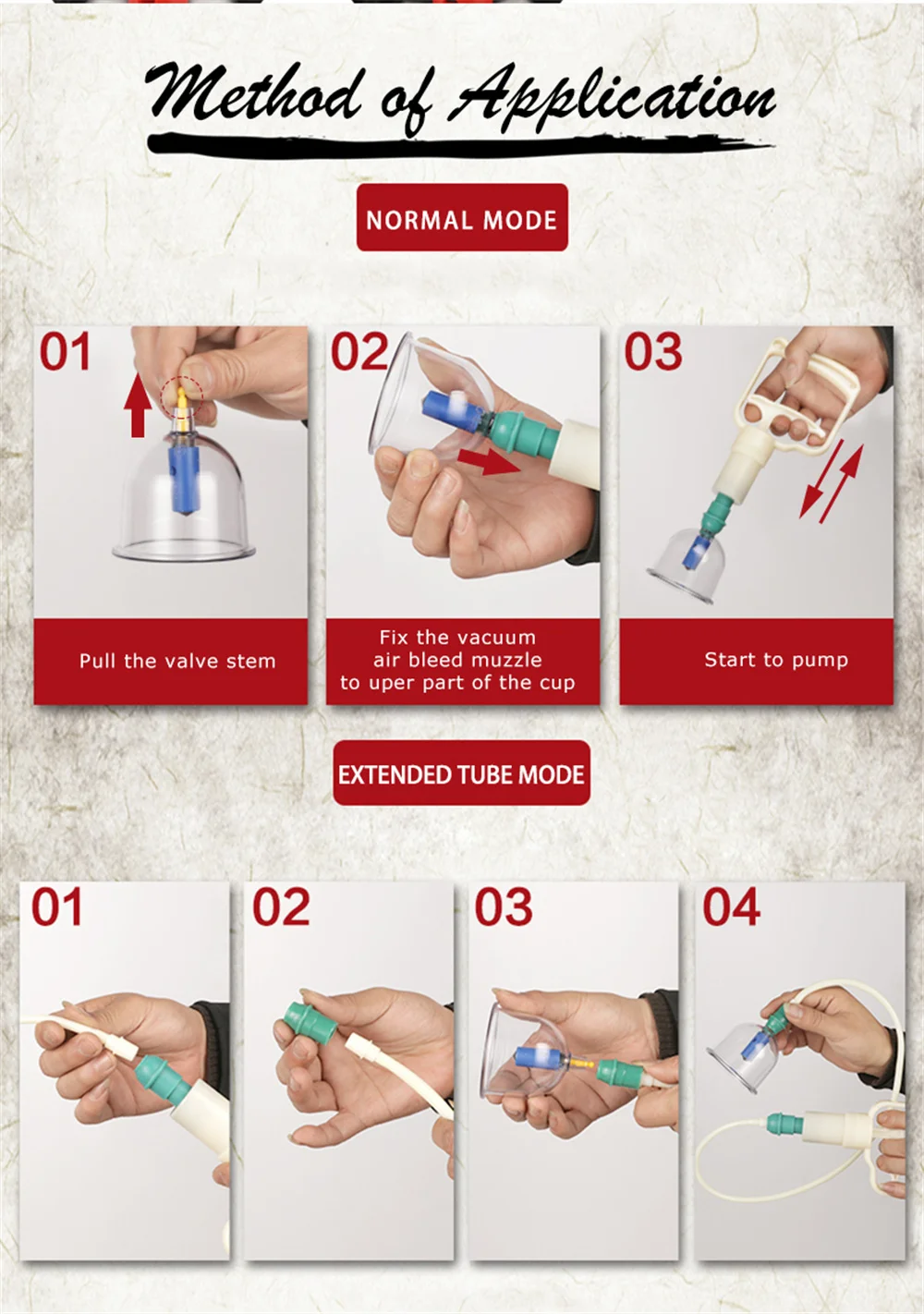 Method of Application

NORMAL MODE

01

Pull the valve stem

02

Fix the vacuum air bleed muzzle to uper part of the cup

03

Start to pump

EXTENDED TUBE MODE

01

02

03

04