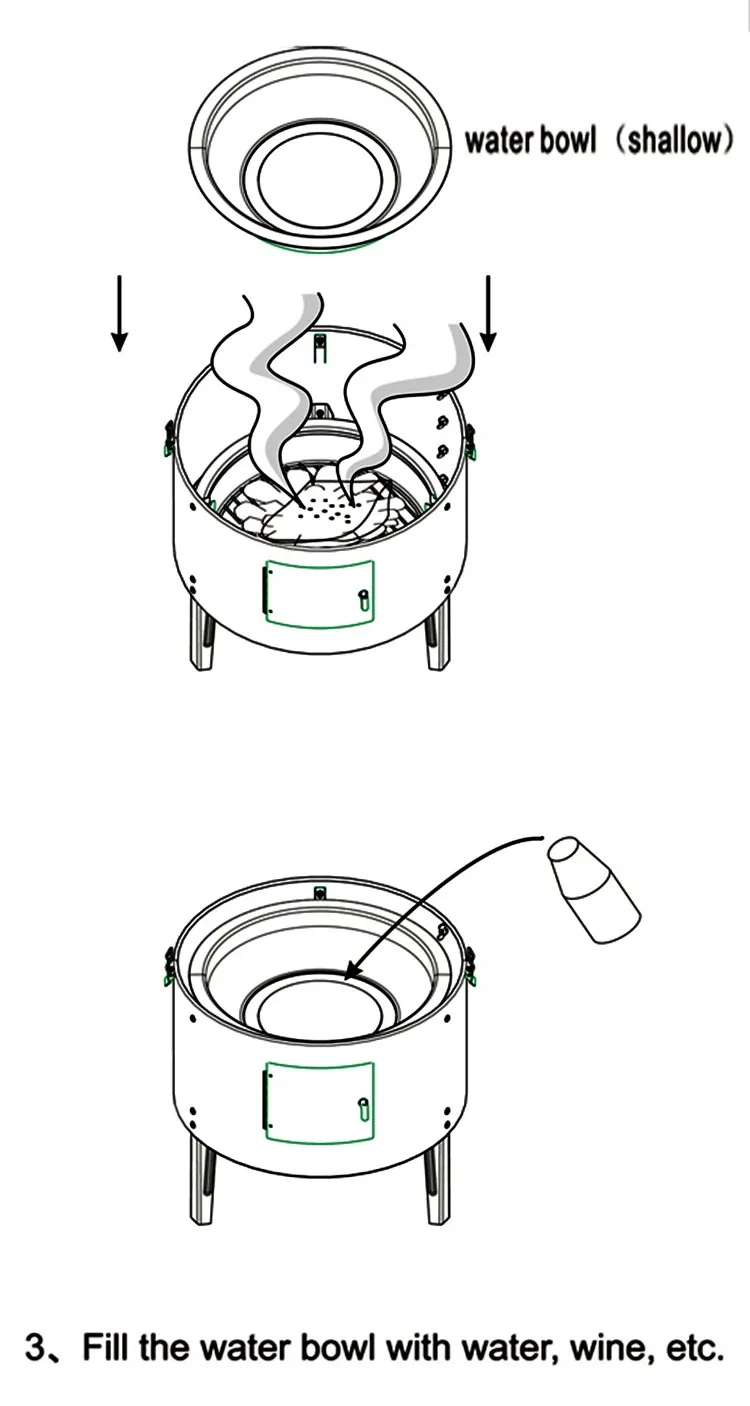 water bowl（shallow）

3、Fill the water bowl with water, wine, etc.