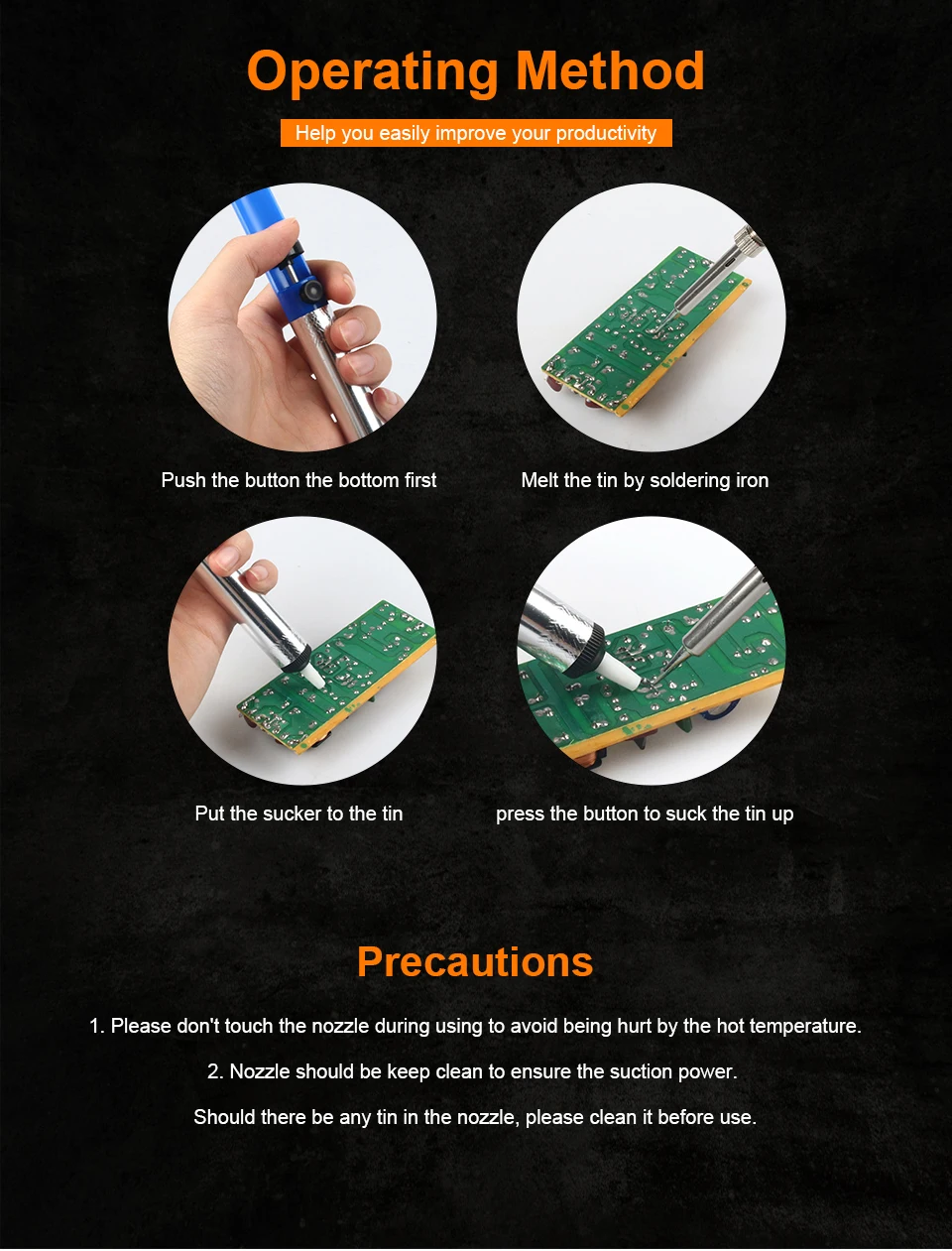 Operating Method

Help you easily improve your productivity

Push the button the bottom first

Melt the tin by soldering iron

Put the sucker to the tin

press the button to suck the tin up

Precautions

1. Please don't touch the nozzle during using to avoid being hurt by the hot temperature.

2. Nozzle should be keep clean to ensure the suction power.

Should there be any tin in the nozzle, please clean it before use.